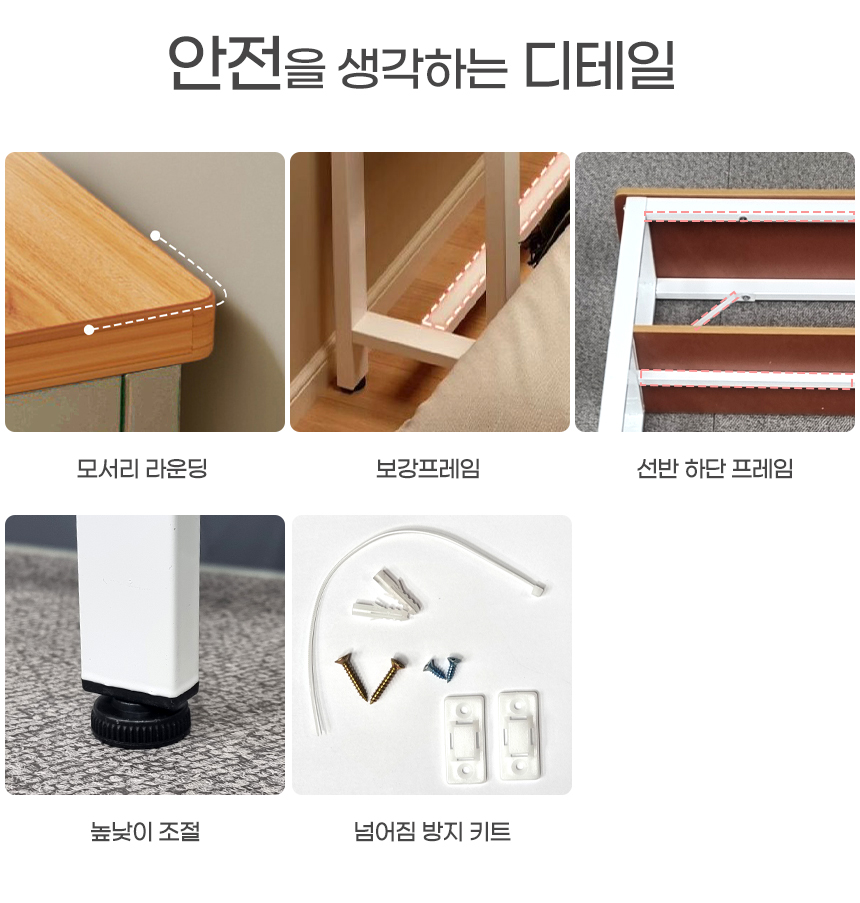 안전을 생각하는 디테일

모서리 라운딩

보강프레임

선반 하단 프레임

높낮이 조절

넘어짐 방지 키트