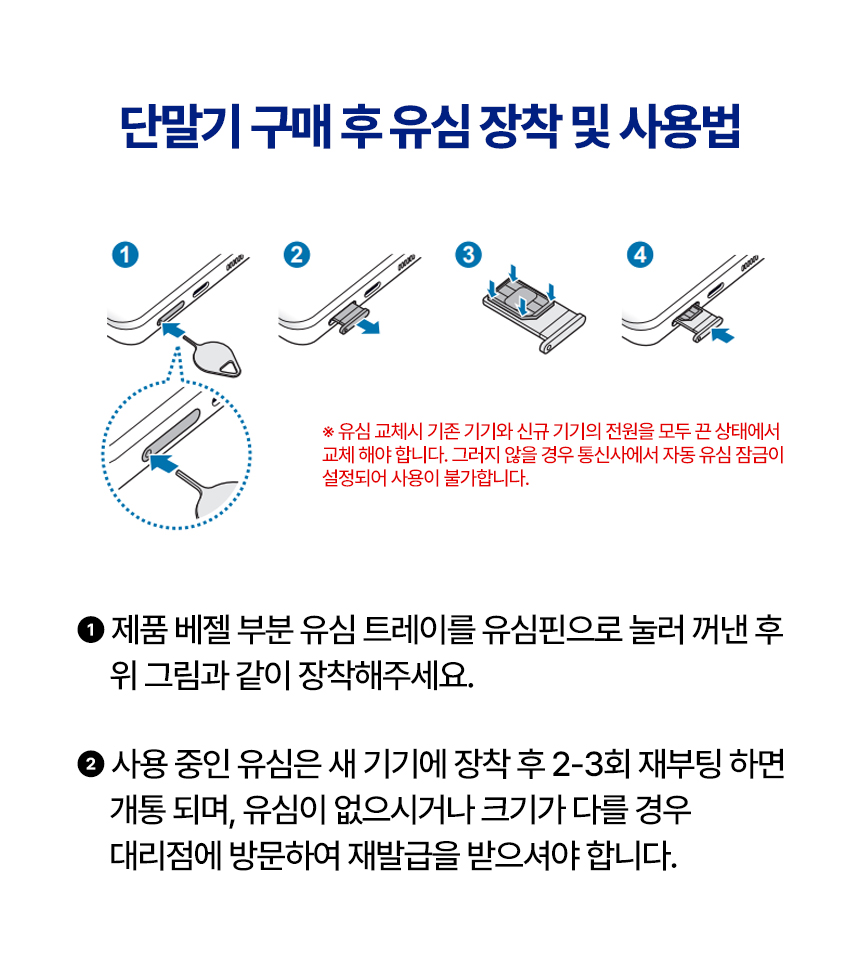 단말기 구매 후 유심 장착 및 사용법

1

2

3

4

※ 유심 교체시 기존 기기와 신규 기기의 전원을 모두 끈 상태에서 교체 해야 합니다. 그러지 않을 경우 통신사에서 자동 유심 잠금이 설정되어 사용이 불가합니다.

❶ 제품 베젤 부분 유심 트레이를 유심핀으로 눌러 꺼낸 후 위 그림과 같이 장착해주세요.

❷ 사용 중인 유심은 새 기기에 장착 후 2-3회 재부팅 하면 개통 되며, 유심이 없으시거나 크기가 다를 경우 대리점에 방문하여 재발급을 받으셔야 합니다.