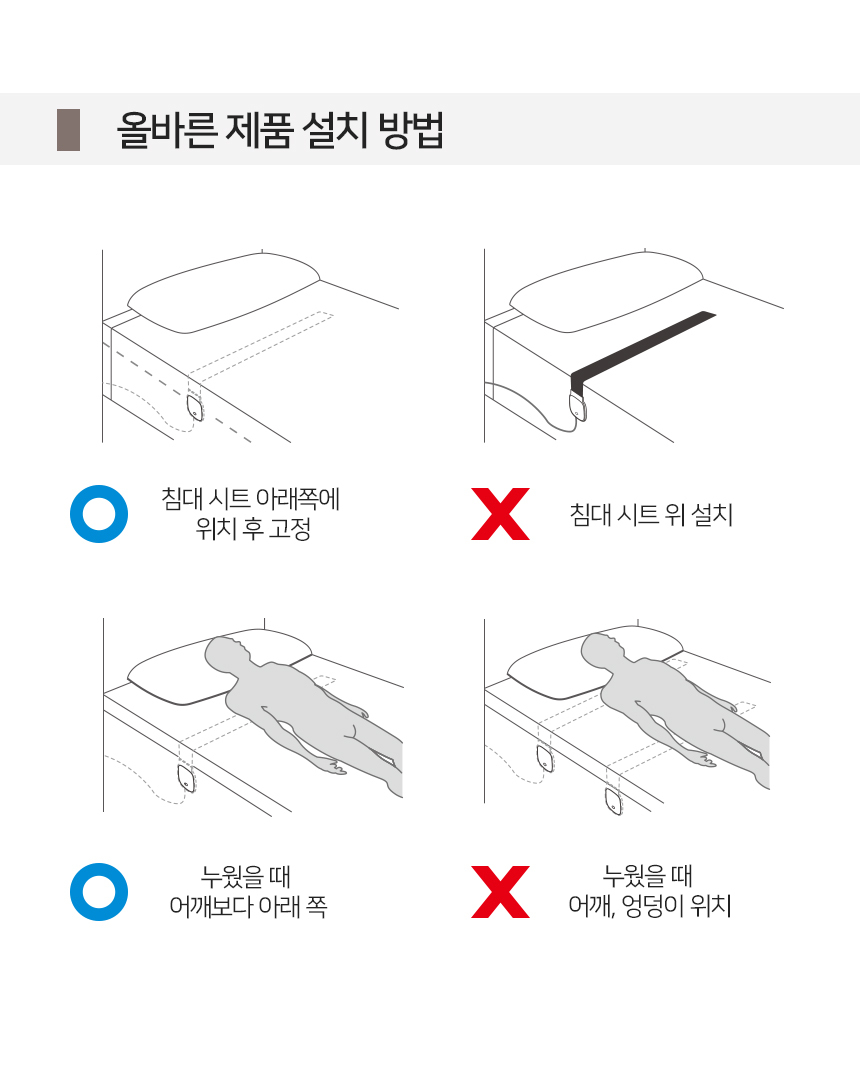 올바른 제품 설치 방법

침대 시트 아래쪽에 위치 후 고정

침대 시트 위 설치

누웠을 때 어깨보다 아래 쪽

누웠을 때 어깨, 엉덩이 위치