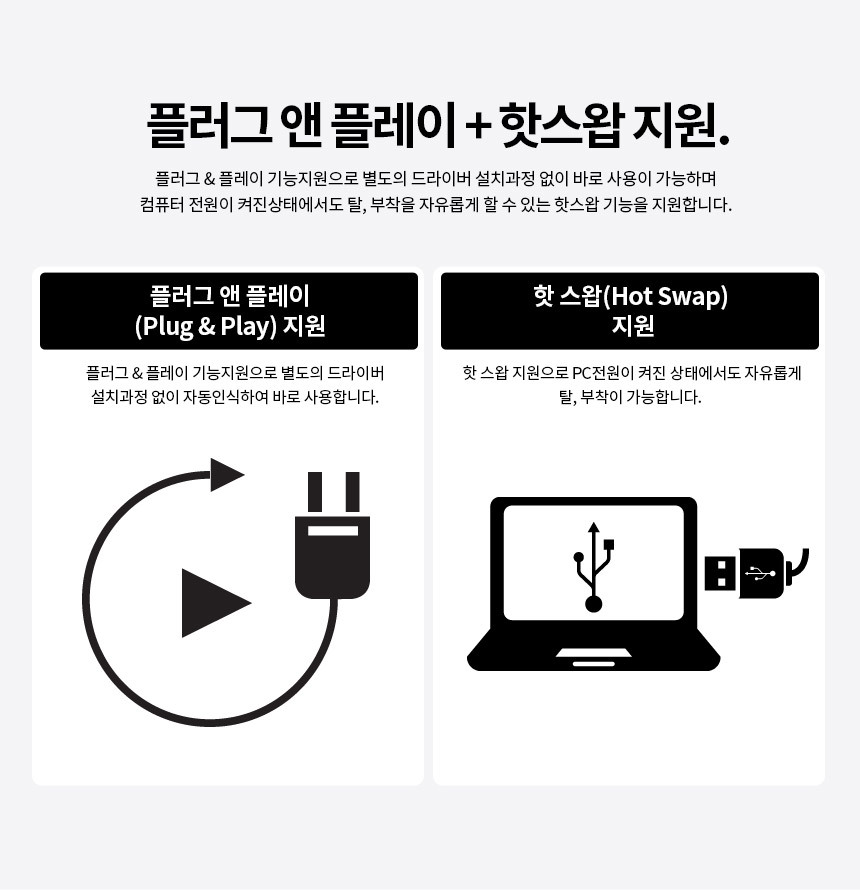 플러그 앤 플레이 + 핫스왑 지원.

플러그 & 플레이 기능지원으로 별도의 드라이버 설치과정 없이 바로 사용이 가능하며 컴퓨터 전원이 켜진상태에서도 탈, 부착을 자유롭게 할 수 있는 핫스왑 기능을 지원합니다.

플러그 앤 플레이 (Plug & Play) 지원

플러그 & 플레이 기능지원으로 별도의 드라이버 설치과정 없이 자동인식하여 바로 사용합니다.

핫 스왑(Hot Swap) 지원

핫 스왑 지원으로 PC전원이 켜진 상태에서도 자유롭게 탈, 부착이 가능합니다.