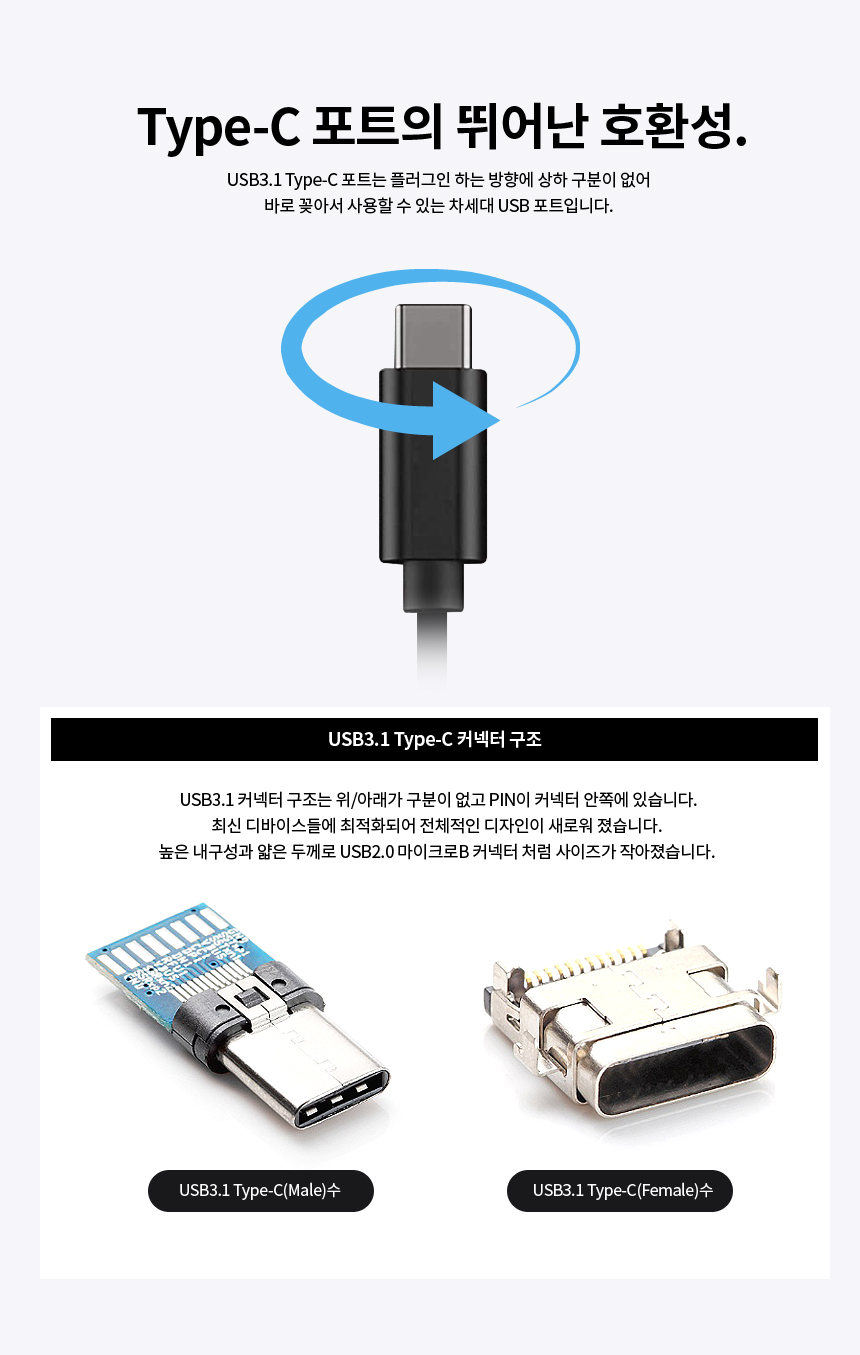 Type-C 포트의 뛰어난 호환성.

USB3.1 Type-C 포트는 플러그인 하는 방향에 상하 구분이 없어 바로 꽂아서 사용할 수 있는 차세대 USB 포트입니다.

USB3.1 Type-C 커넥터 구조

USB3.1 커넥터 구조는 위/아래가 구분이 없고 PIN이 커넥터 안쪽에 있습니다.
최신 디바이스들에 최적화되어 전체적인 디자인이 새로워 졌습니다.
높은 내구성과 얇은 두께로 USB2.0 마이크로B 커넥터 처럼 사이즈가 작아졌습니다.

USB3.1 Type-C(Male)수

USB3.1 Type-C(Female)수