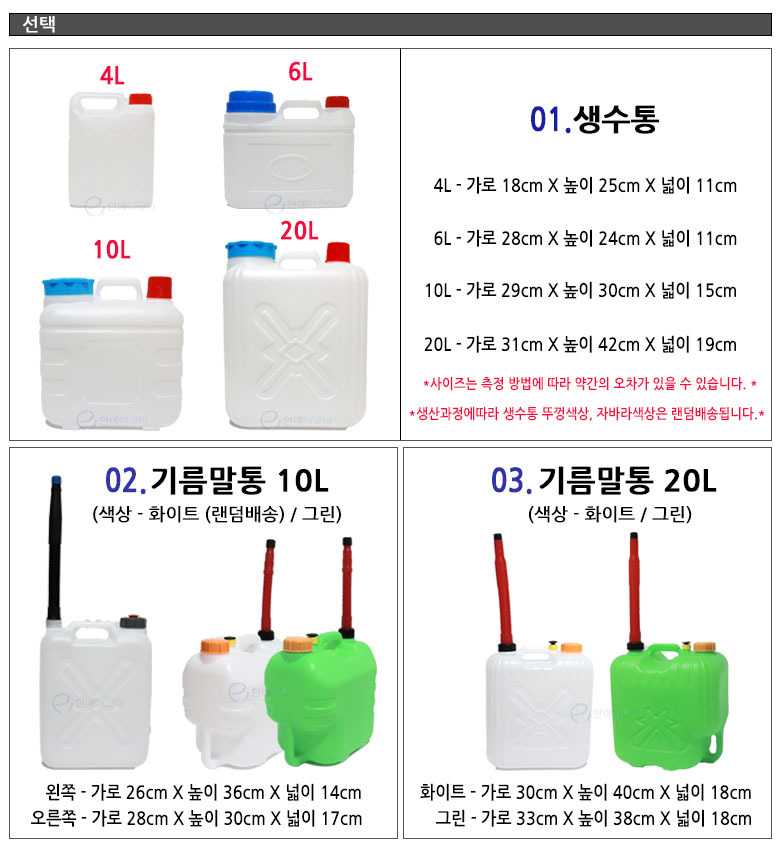 선택

4L

6L

10L

20L

01.생수통

4L - 가로 18cm X 높이 25cm X 넓이 11cm

6L - 가로 28cm X 높이 24cm X 넓이 11cm

10L - 가로 29cm X 높이 30cm X 넓이 15cm

20L - 가로 31cm X 높이 42cm X 넓이 19cm

*사이즈는 측정 방법에 따라 약간의 오차가 있을 수 있습니다. *

*생산과정에따라 생수통 뚜껑색상, 자바라색상은 랜덤배송됩니다.*

02.기름말통 10L

(색상 - 화이트 (랜덤배송) / 그린)

왼쪽 - 가로 26cm X 높이 36cm X 넓이 14cm

오른쪽 - 가로 28cm X 높이 30cm X 넓이 17cm

03.기름말통 20L

(색상 - 화이트 / 그린)

화이트 - 가로 30cm X 높이 40cm X 넓이 18cm

그린 - 가로 33cm X 높이 38cm X 넓이 18cm