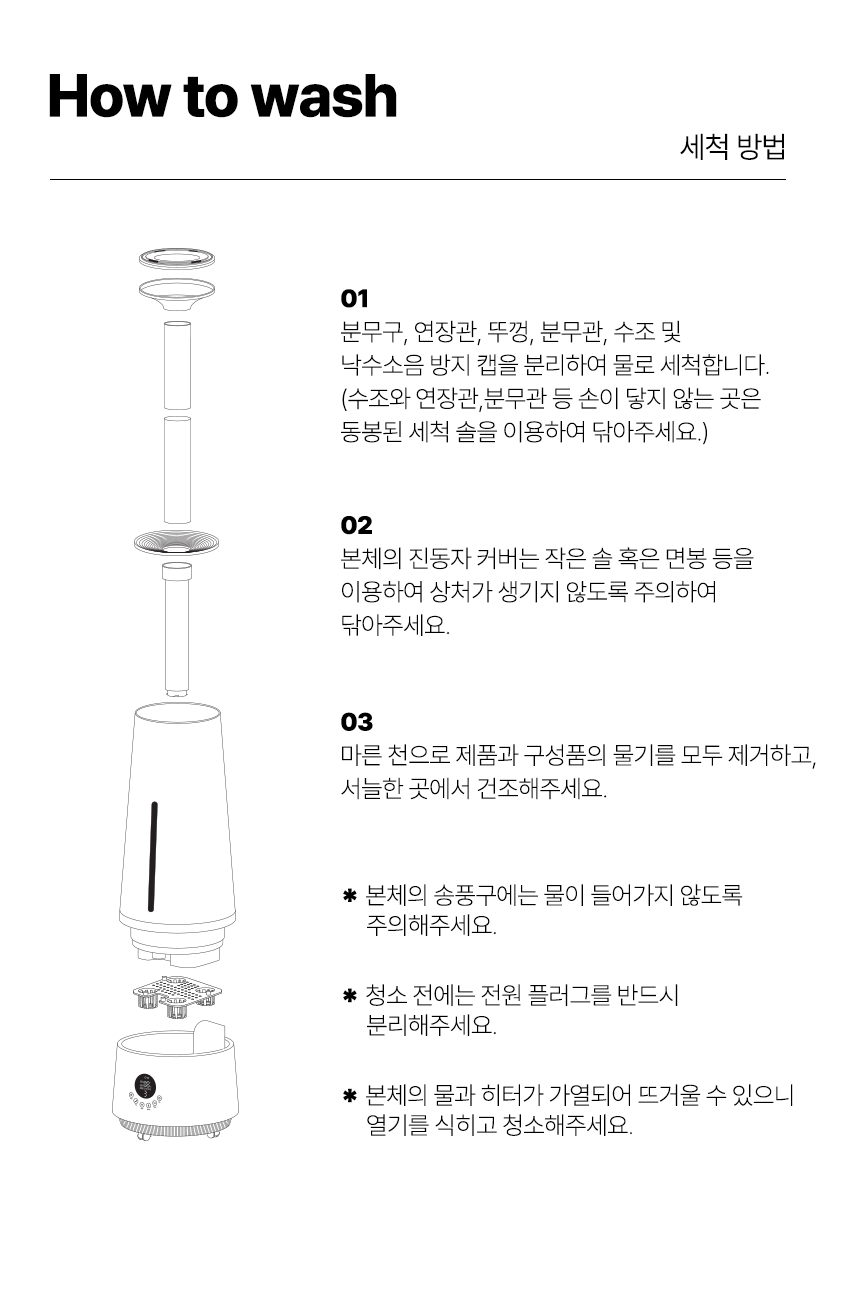 How to wash

세척 방법

01
분무구, 연장관, 뚜껑, 분무관, 수조 및 낙수소음 방지 캡을 분리하여 물로 세척합니다. (수조와 연장관,분무관 등 손이 닿지 않는 곳은 동봉된 세척 솔을 이용하여 닦아주세요.)

02
본체의 진동자 커버는 작은 솔 혹은 면봉 등을 이용하여 상처가 생기지 않도록 주의하여 닦아주세요.

03
마른 천으로 제품과 구성품의 물기를 모두 제거하고, 서늘한 곳에서 건조해주세요.

✱ 본체의 송풍구에는 물이 들어가지 않도록 주의해주세요.

✱ 청소 전에는 전원 플러그를 반드시 분리해주세요.

✱ 본체의 물과 히터가 가열되어 뜨거울 수 있으니 열기를 식히고 청소해주세요.