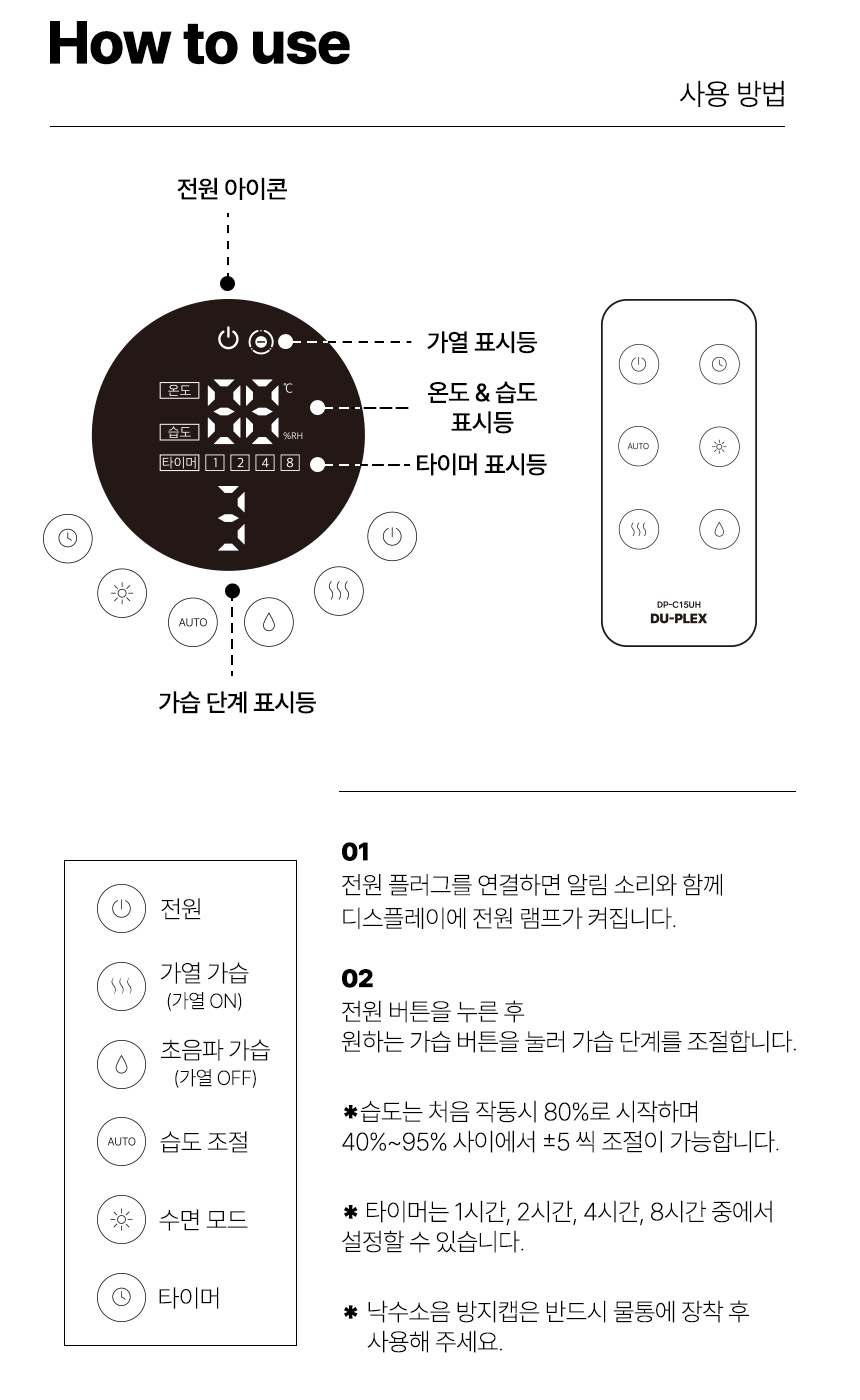 How to use

사용 방법

전원 아이콘

가열 표시등

온도 & 습도 표시등

타이머 표시등

온도 ℃

습도 %RH

타이머 1 2 4 8

AUTO

가습 단계 표시등

AUTO

DP-C15UH
DU-PLEX

전원

가열 가습
(가열 ON)

초음파 가습
(가열 OFF)

AUTO 습도 조절

수면 모드

타이머

01
전원 플러그를 연결하면 알림 소리와 함께 디스플레이에 전원 램프가 켜집니다.

02
전원 버튼을 누른 후
원하는 가습 버튼을 눌러 가습 단계를 조절합니다.

✱습도는 처음 작동시 80%로 시작하며
40%~95% 사이에서 ±5 씩 조절이 가능합니다.

✱ 타이머는 1시간, 2시간, 4시간, 8시간 중에서 설정할 수 있습니다.

✱ 낙수소음 방지캡은 반드시 물통에 장착 후 사용해 주세요.