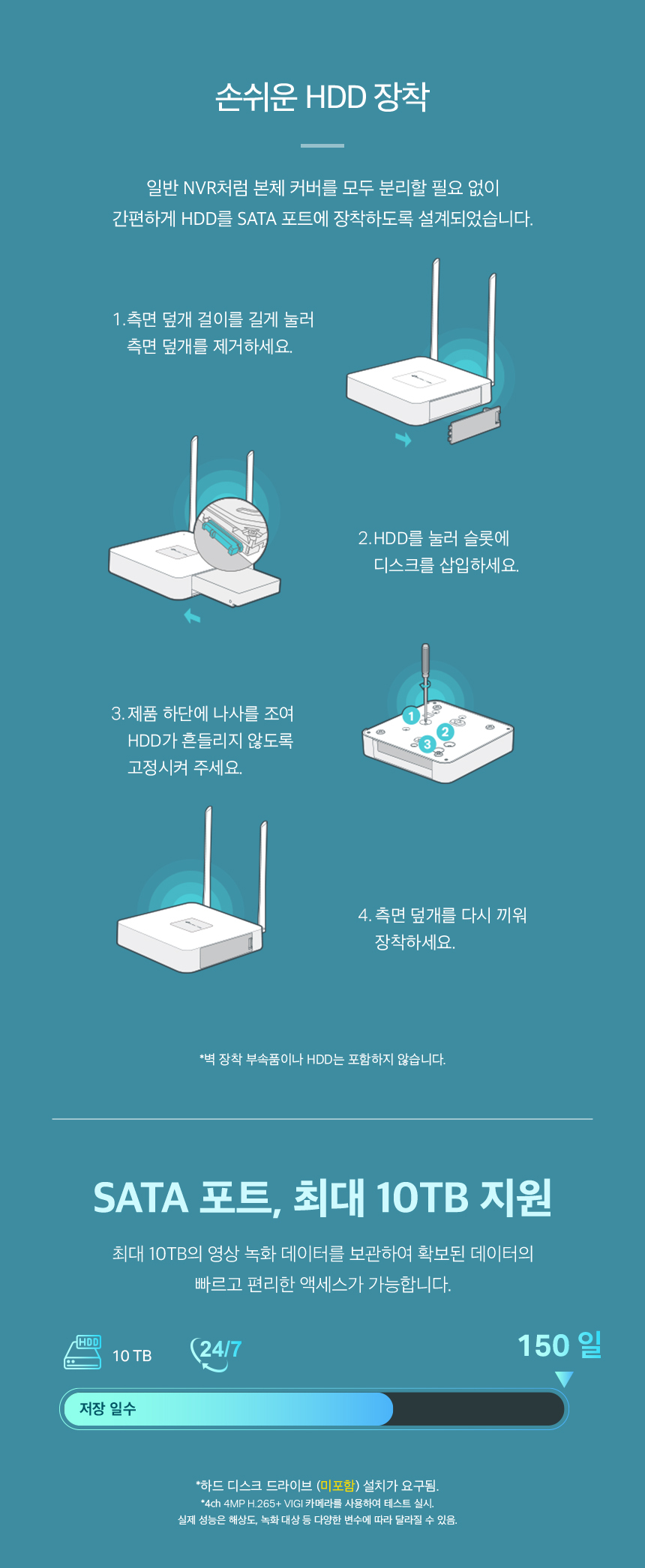 손쉬운 HDD 장착

일반 NVR처럼 본체 커버를 모두 분리할 필요 없이
간편하게 HDD를 SATA 포트에 장착하도록 설계되었습니다.

1.측면 덮개 걸이를 길게 눌러
측면 덮개를 제거하세요.

2.HDD를 눌러 슬롯에
디스크를 삽입하세요.

3.제품 하단에 나사를 조여
HDD가 흔들리지 않도록
고정시켜 주세요.

1
2
3

4.측면 덮개를 다시 끼워
장착하세요.

*벽 장착 부속품이나 HDD는 포함하지 않습니다.

SATA 포트, 최대 10TB 지원

최대 10TB의 영상 녹화 데이터를 보관하여 확보된 데이터의
빠르고 편리한 액세스가 가능합니다.

HDD
10 TB
24/7
150 일
저장 일수

*하드 디스크 드라이브 (미포함) 설치가 요구됨.
*4ch 4MP H.265+ VIGI 카메라를 사용하여 테스트 실시.
실제 성능은 해상도, 녹화 대상 등 다양한 변수에 따라 달라질 수 있음.