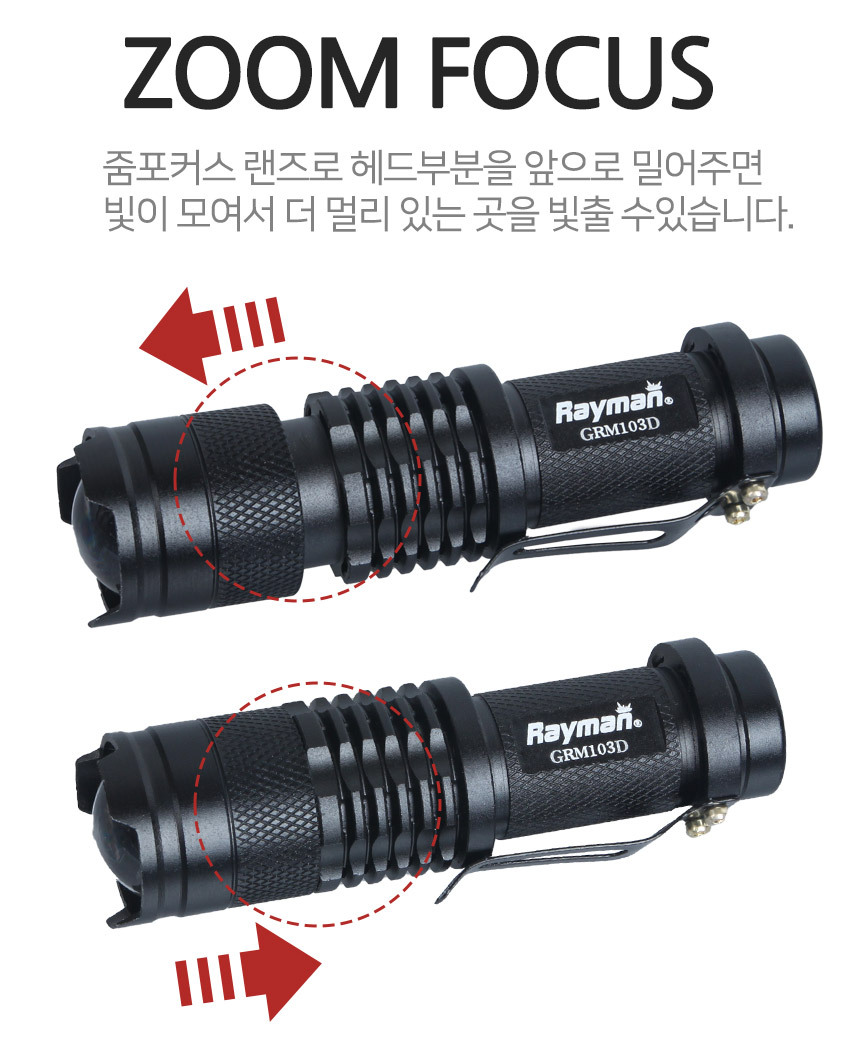 ZOOM FOCUS

줌포커스 랜즈로 헤드부분을 앞으로 밀어주면 빛이 모여서 더 멀리 있는 곳을 빛출 수있습니다.

Rayman®
GRM103D

Rayman®
GRM103D