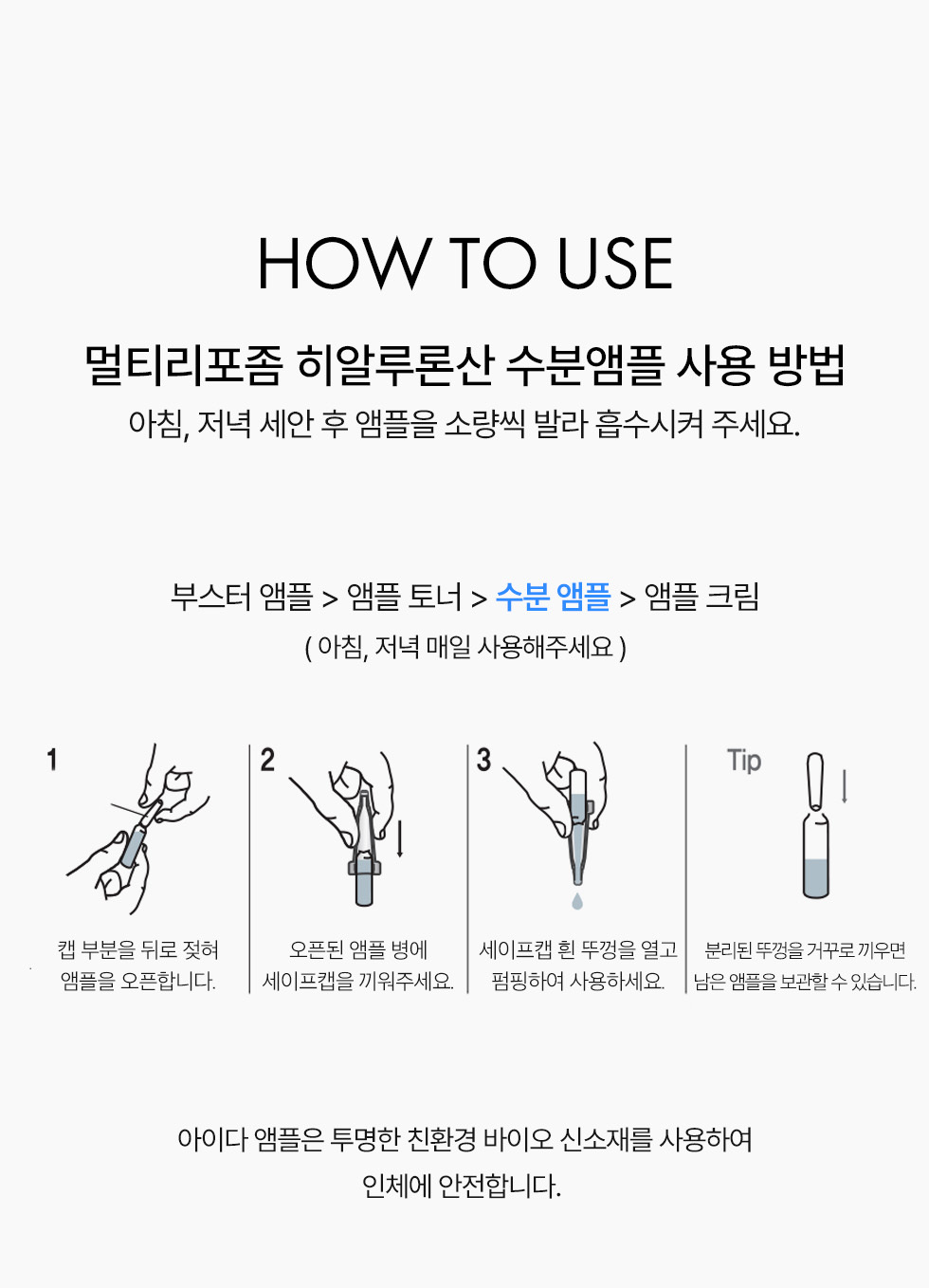 HOW TO USE

멀티리포좀 히알루론산 수분앰플 사용 방법

아침, 저녁 세안 후 앰플을 소량씩 발라 흡수시켜 주세요.

부스터 앰플 > 앰플 토너 > 수분 앰플 > 앰플 크림

( 아침, 저녁 매일 사용해주세요 )

1

캡 부분을 뒤로 젖혀 앰플을 오픈합니다.

2

오픈된 앰플 병에 세이프캡을 끼워주세요.

3

세이프캡 흰 뚜껑을 열고 펌핑하여 사용하세요.

Tip

분리된 뚜껑을 거꾸로 끼우면 남은 앰플을 보관할 수 있습니다.

아이다 앰플은 투명한 친환경 바이오 신소재를 사용하여 인체에 안전합니다.