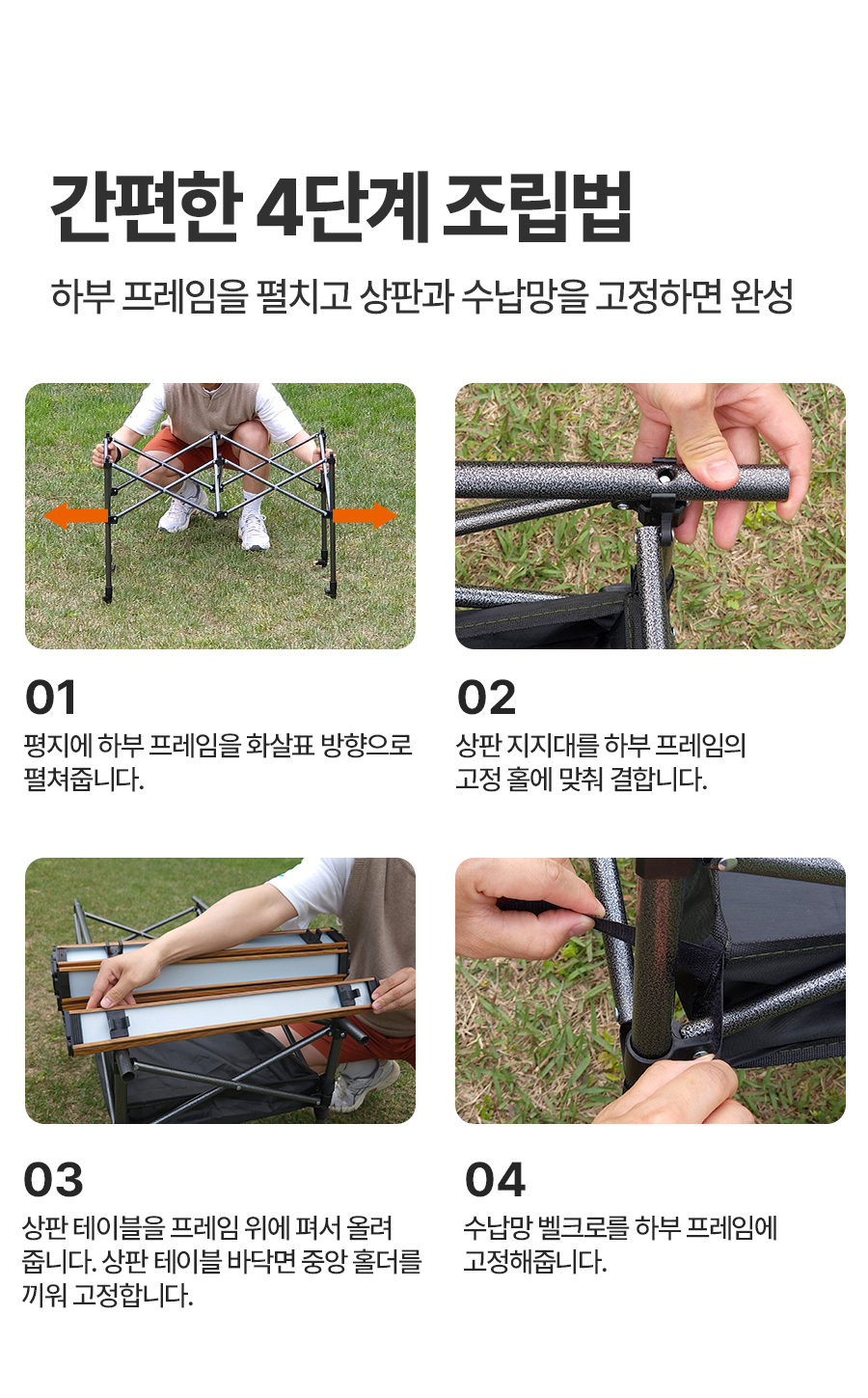 간편한 4단계 조립법

하부 프레임을 펼치고 상판과 수납망을 고정하면 완성

01

평지에 하부 프레임을 화살표 방향으로 펼쳐줍니다.

02

상판 지지대를 하부 프레임의 고정 홀에 맞춰 결합니다.

03

상판 테이블을 프레임 위에 펴서 올려 줍니다. 상판 테이블 바닥면 중앙 홀더를 끼워 고정합니다.

04

수납망 벨크로를 하부 프레임에 고정해줍니다.