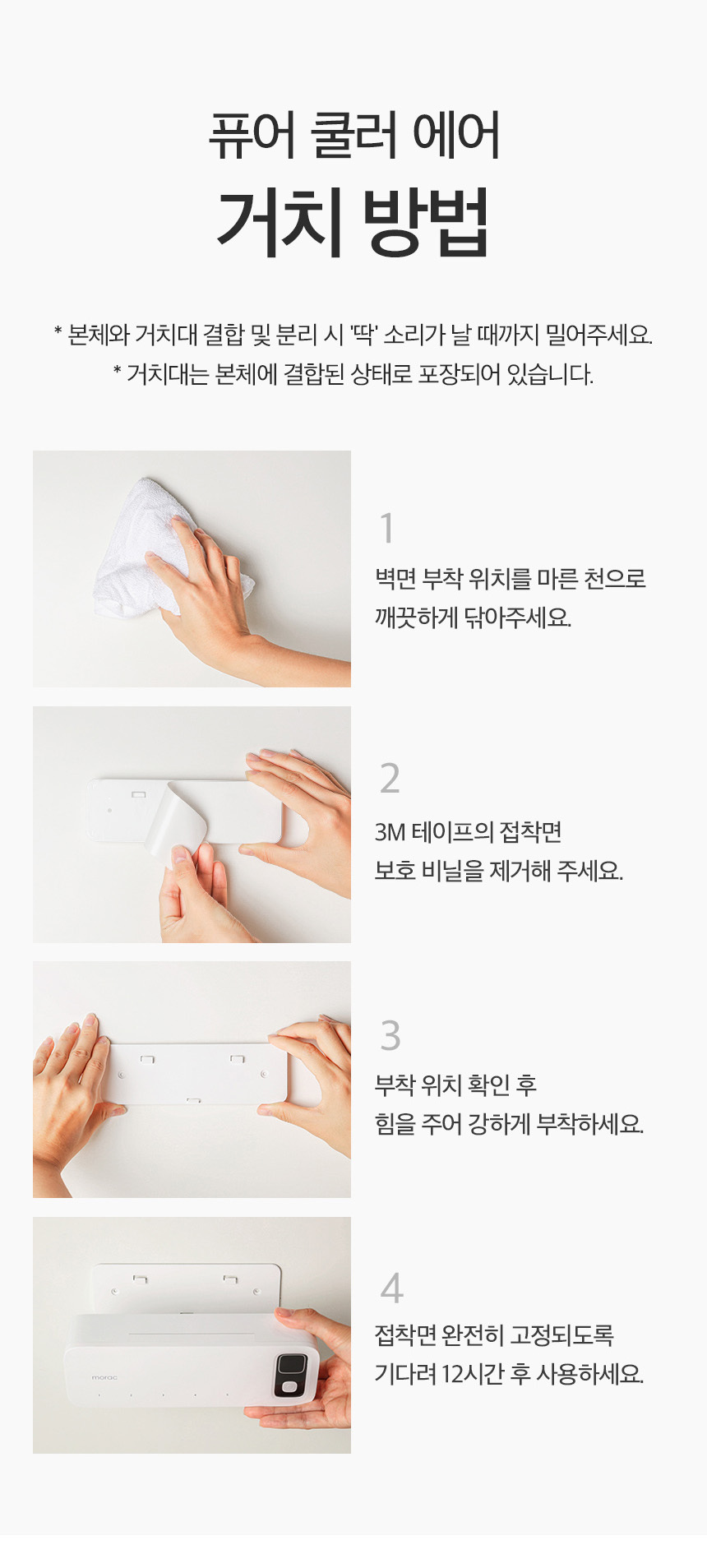 퓨어 쿨러 에어
거치 방법

* 본체와 거치대 결합 및 분리 시 '딱' 소리가 날 때까지 밀어주세요.
* 거치대는 본체에 결합된 상태로 포장되어 있습니다.

1
벽면 부착 위치를 마른 천으로 깨끗하게 닦아주세요.

2
3M 테이프의 접착면 보호 비닐을 제거해 주세요.

3
부착 위치 확인 후 힘을 주어 강하게 부착하세요.

morac

4
접착면 완전히 고정되도록 기다려 12시간 후 사용하세요.