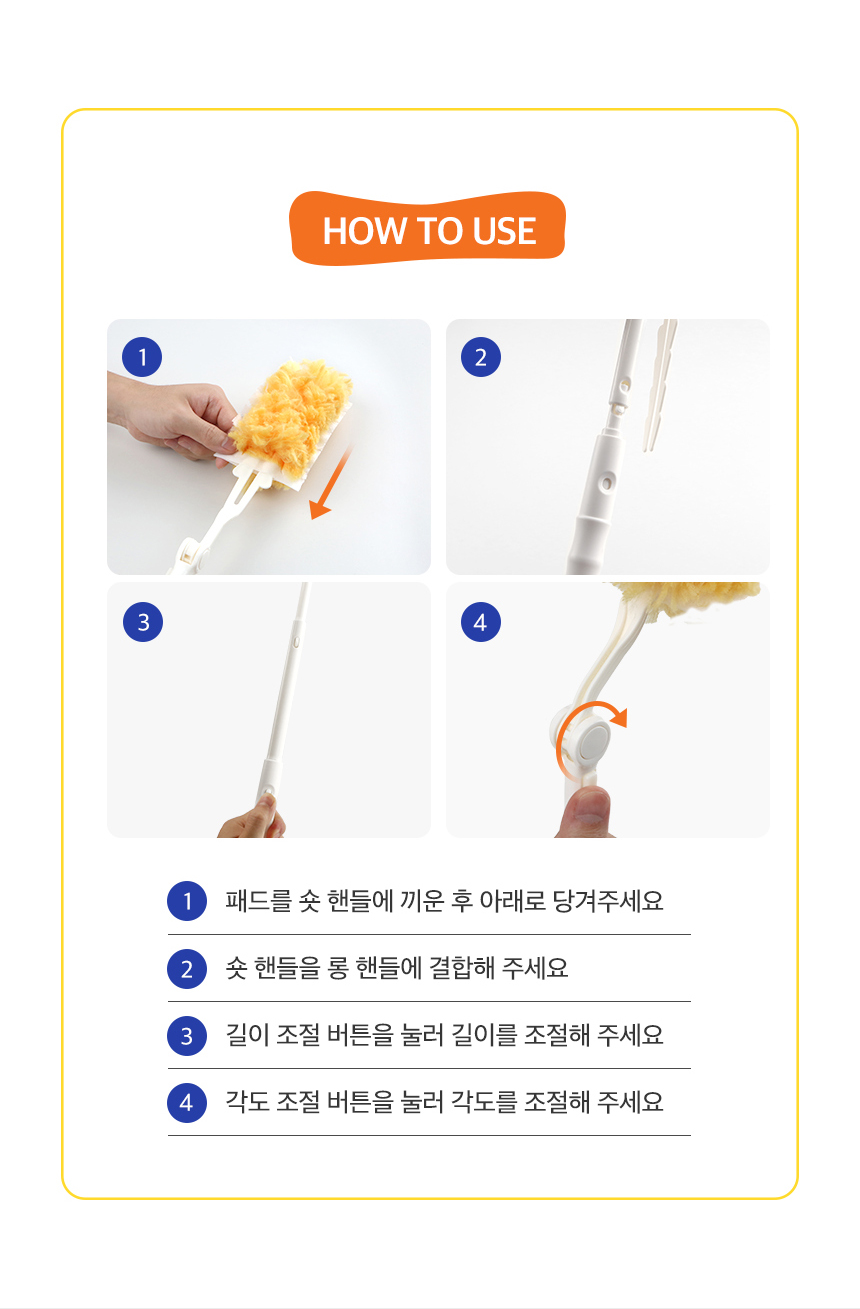 HOW TO USE

1

2

3

4

1 패드를 숏 핸들에 끼운 후 아래로 당겨주세요

2 숏 핸들을 롱 핸들에 결합해 주세요

3 길이 조절 버튼을 눌러 길이를 조절해 주세요

4 각도 조절 버튼을 눌러 각도를 조절해 주세요