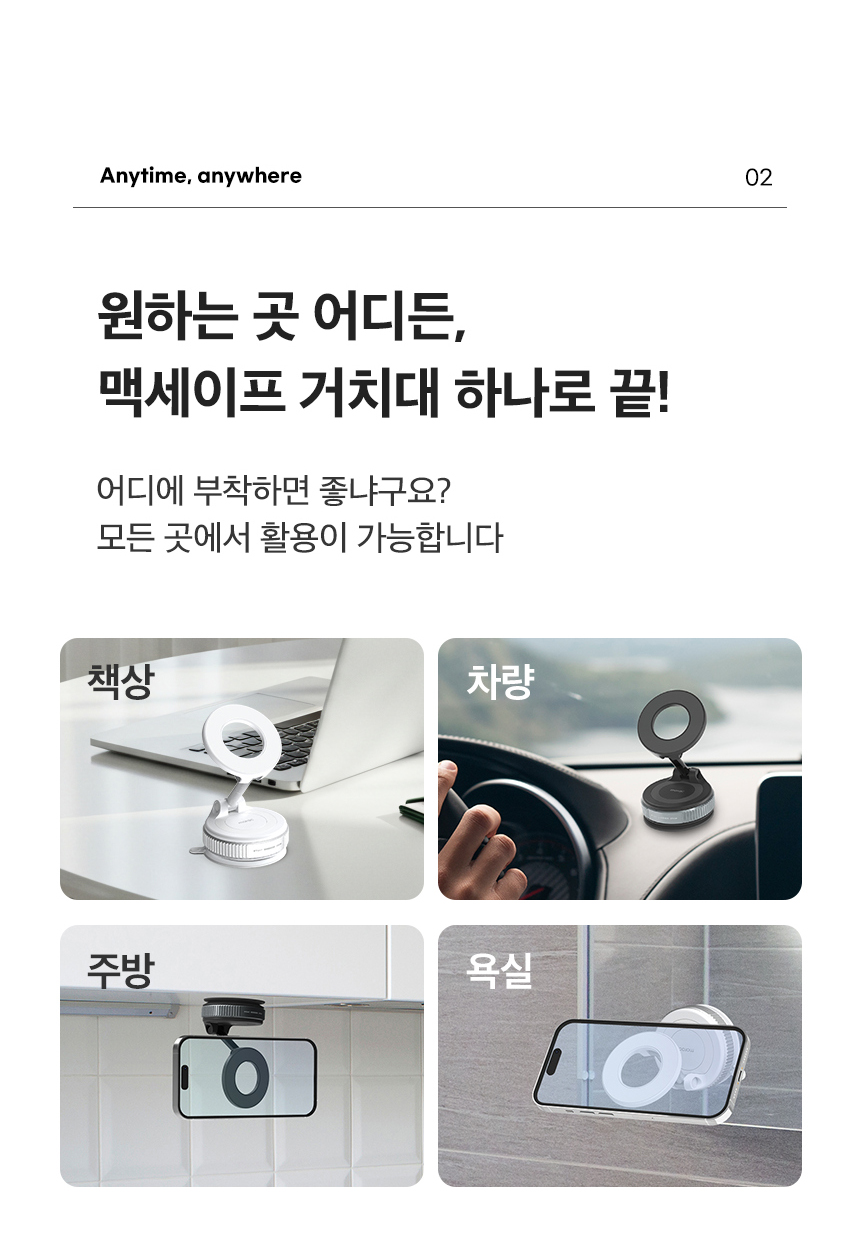 Anytime, anywhere

02

원하는 곳 어디든,
맥세이프 거치대 하나로 끝!

어디에 부착하면 좋냐구요?
모든 곳에서 활용이 가능합니다

책상

차량

주방

욕실