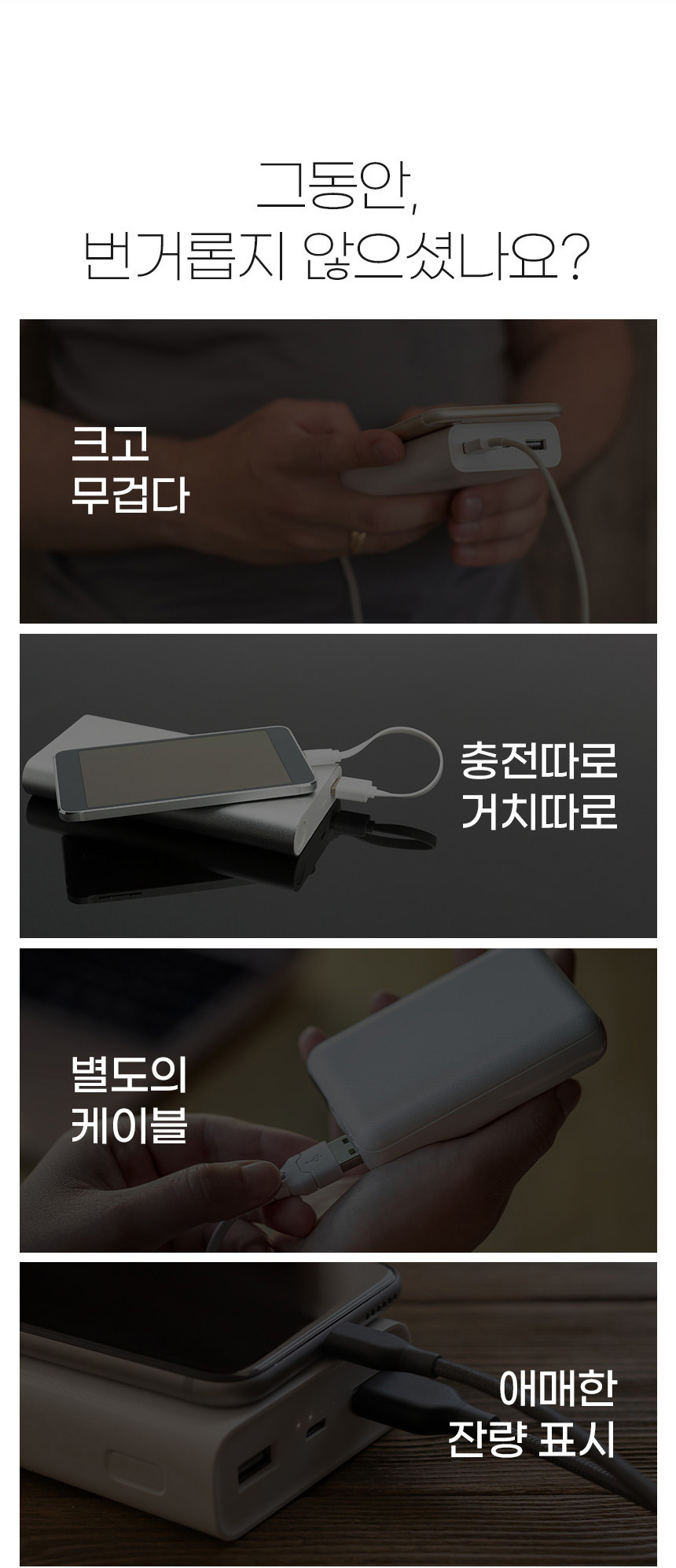 그동안,
번거롭지 않으셨나요?

크고
무겁다

충전따로
거치따로

별도의
케이블

애매한
잔량 표시