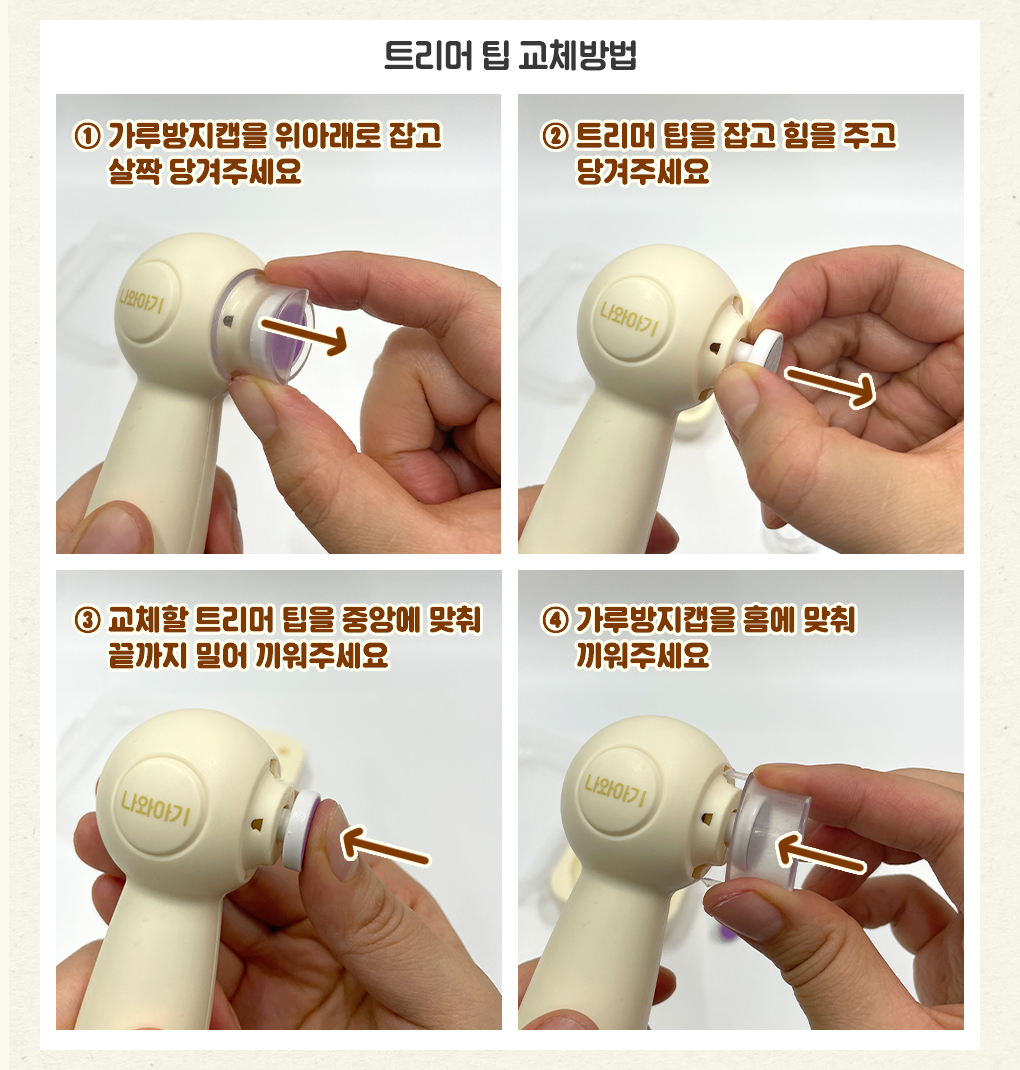 트리머 팁 교체방법

① 가루방지캡을 위아래로 잡고 살짝 당겨주세요

나와아기

② 트리머 팁을 잡고 힘을 주고 당겨주세요

나와아기

③ 교체할 트리머 팁을 중앙에 맞춰 끝까지 밀어 끼워주세요

나와아기

④ 가루방지캡을 홈에 맞춰 끼워주세요

나와아기