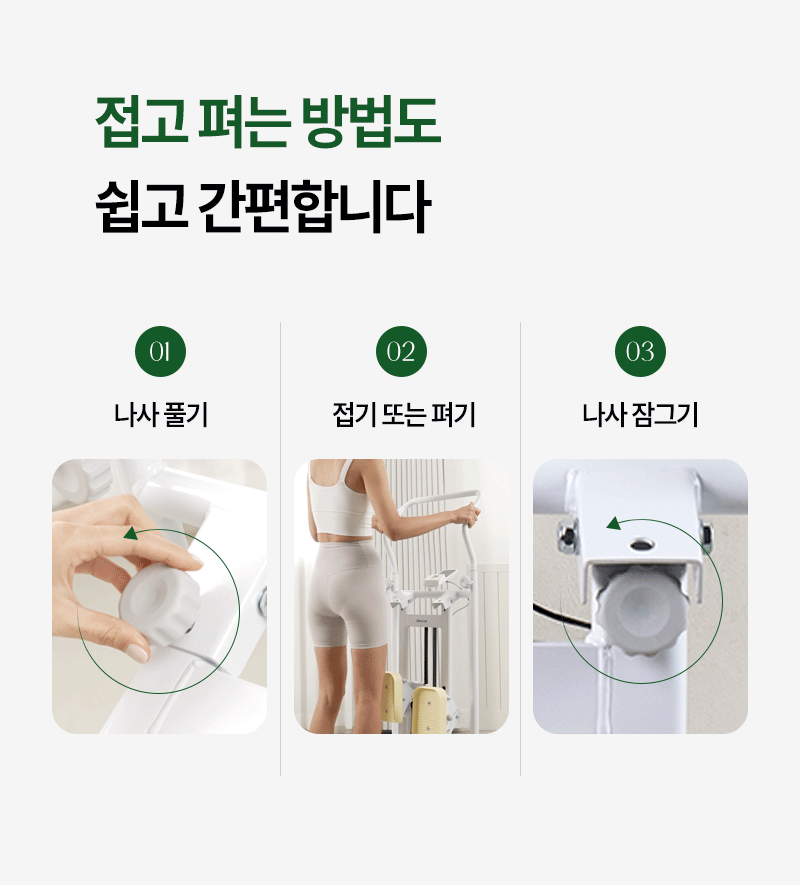 접고 펴는 방법도
쉽고 간편합니다

01
나사 풀기

02
접기 또는 펴기

03
나사 잠그기