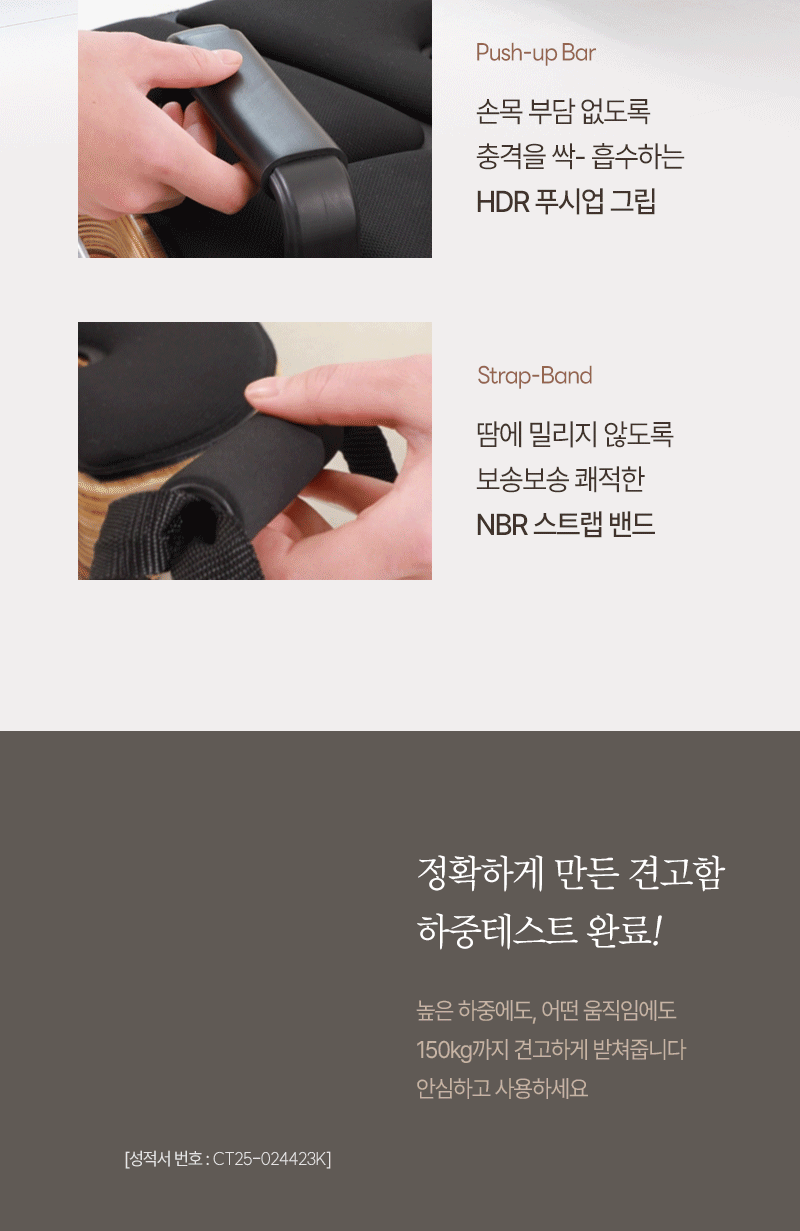 Push-up Bar

손목 부담 없도록
충격을 싹- 흡수하는
HDR 푸시업 그립

Strap-Band

땀에 밀리지 않도록
보송보송 쾌적한
NBR 스트랩 밴드

정확하게 만든 견고함
하중테스트 완료!

높은 하중에도, 어떤 움직임에도
150kg까지 견고하게 받쳐줍니다
안심하고 사용하세요

[성적서 번호 : CT25-024423K]