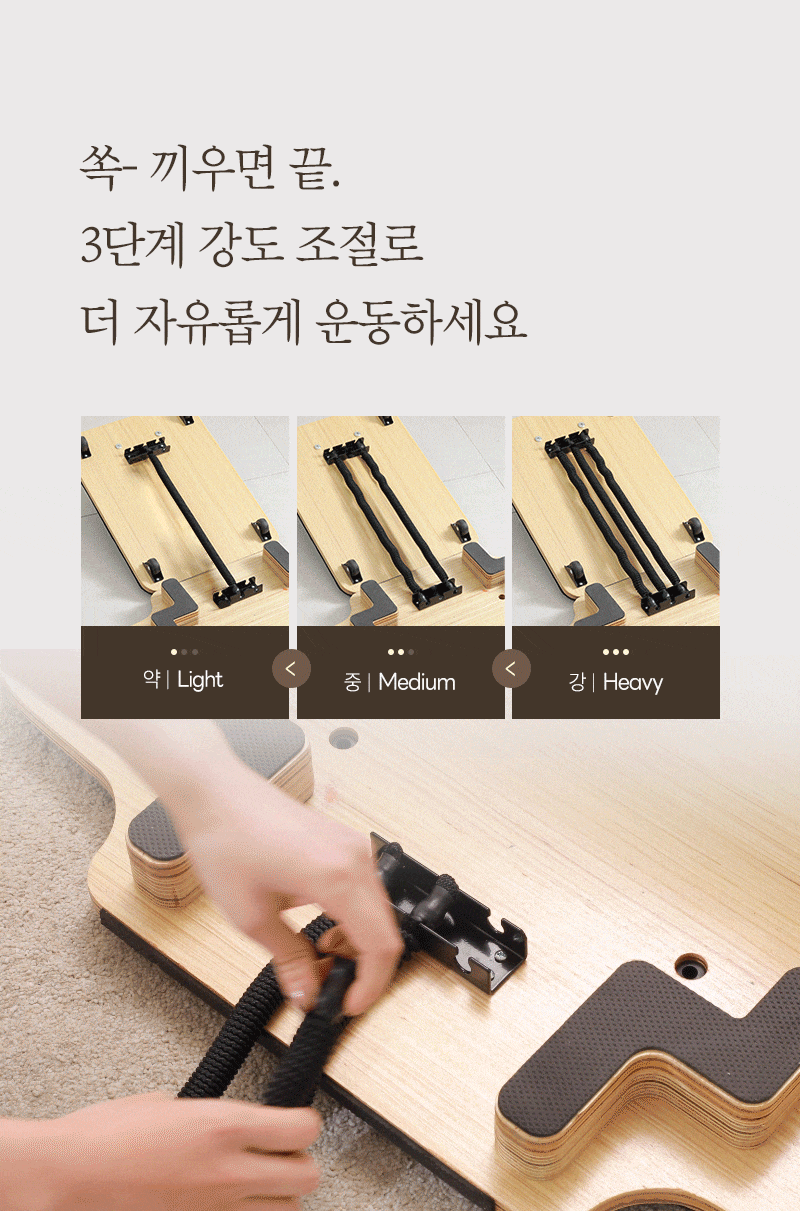 쏙- 끼우면 끝.
3단계 강도 조절로
더 자유롭게 운동하세요

약 | Light

<

중 | Medium

<

강 | Heavy