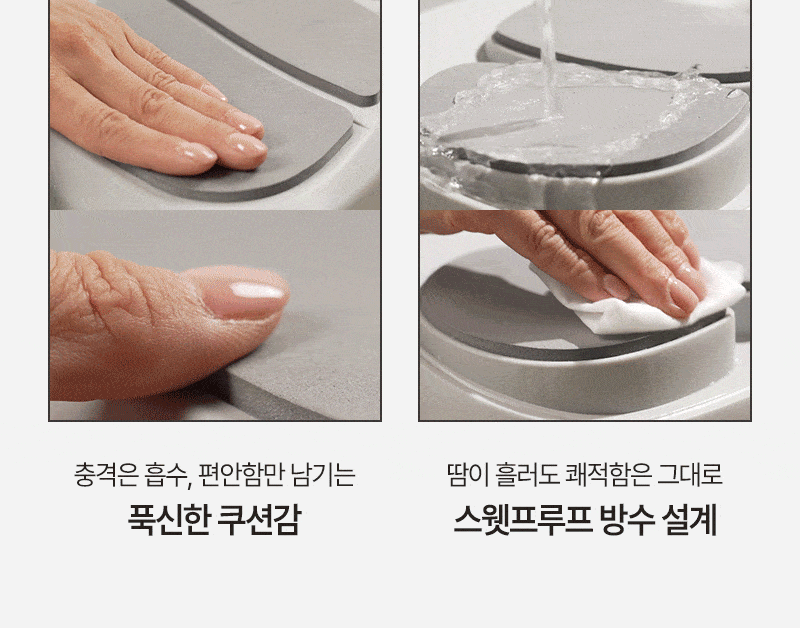 충격은 흡수, 편안함만 남기는
푹신한 쿠션감

땀이 흘러도 쾌적함은 그대로
스웻프루프 방수 설계