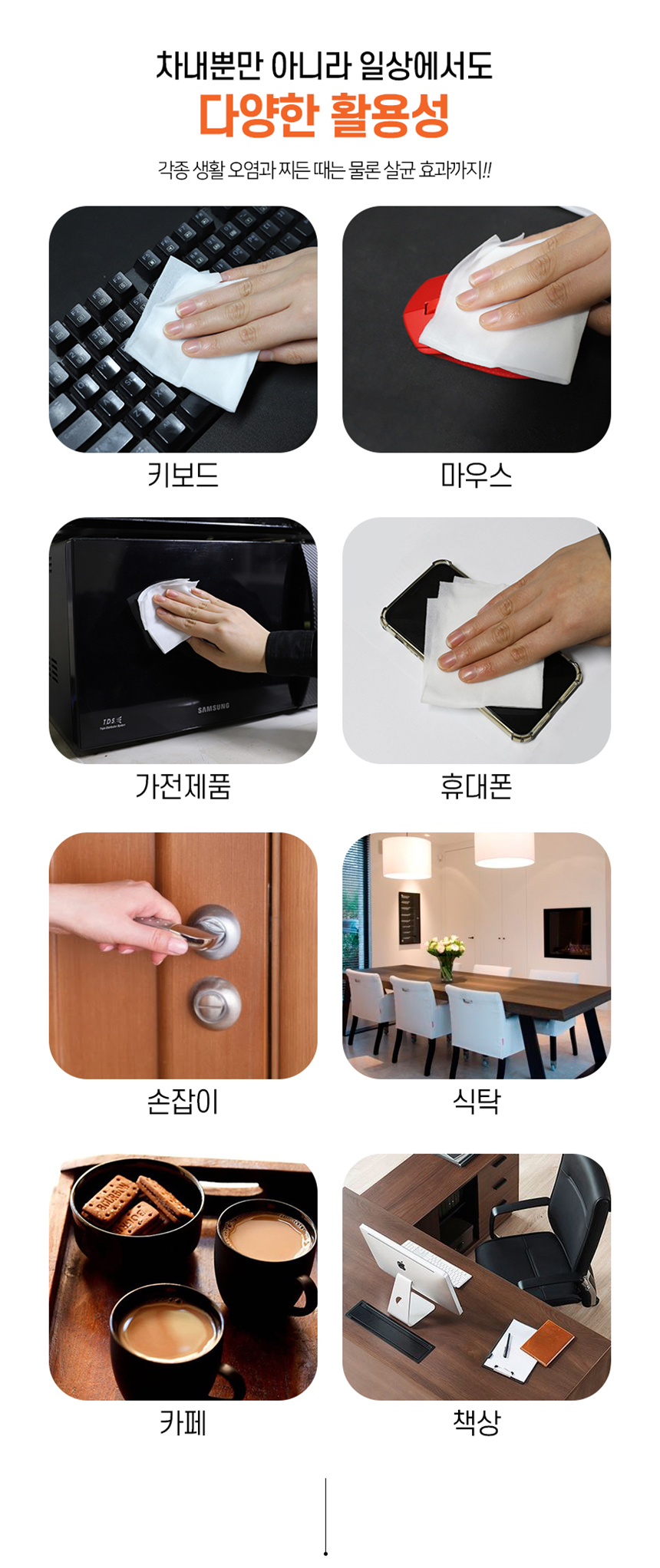 차내뿐만 아니라 일상에서도
다양한 활용성

각종 생활 오염과 찌든 때는 물론 살균 효과까지!!

키보드

마우스

SAMSUNG

TDS

가전제품

휴대폰

손잡이

식탁

카페

책상