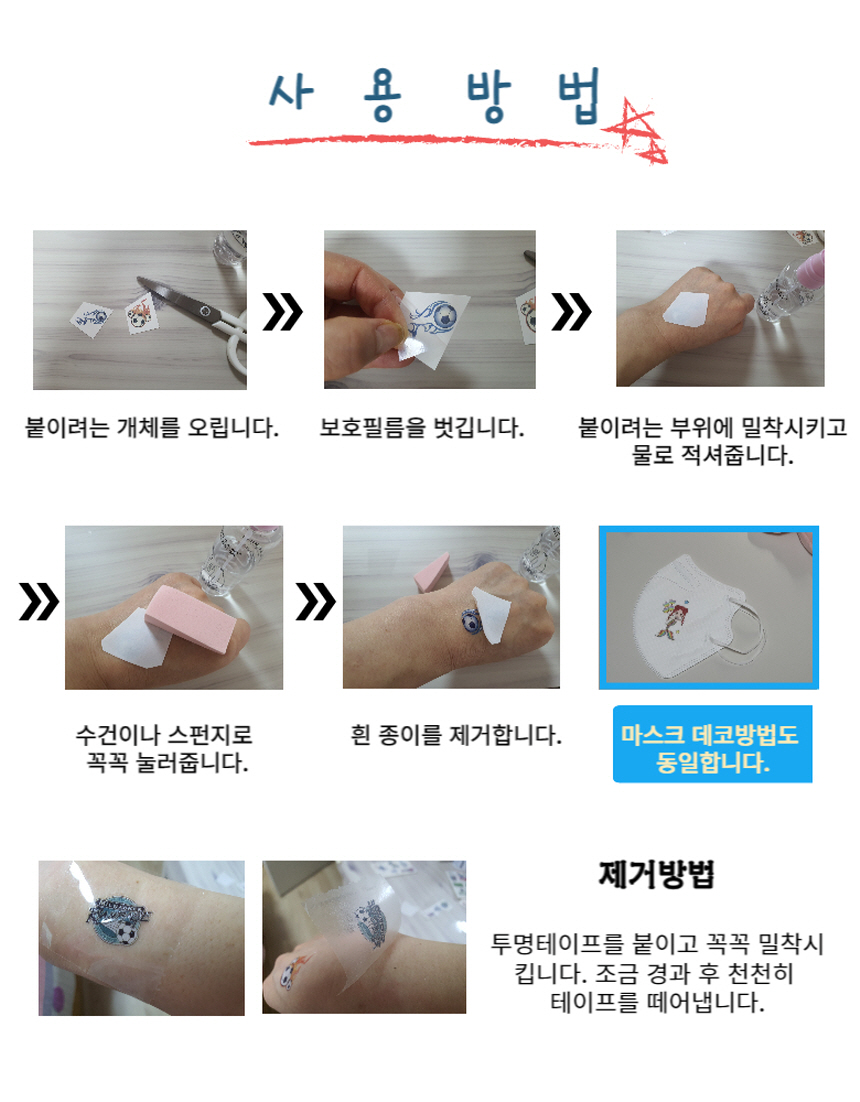 사 용 방 법

붙이려는 개체를 오립니다.

보호필름을 벗깁니다.

붙이려는 부위에 밀착시키고 물로 적셔줍니다.

수건이나 스펀지로 꼭꼭 눌러줍니다.

흰 종이를 제거합니다.

마스크 데코방법도 동일합니다.

제거방법

투명테이프를 붙이고 꼭꼭 밀착시킵니다. 조금 경과 후 천천히 테이프를 떼어냅니다.