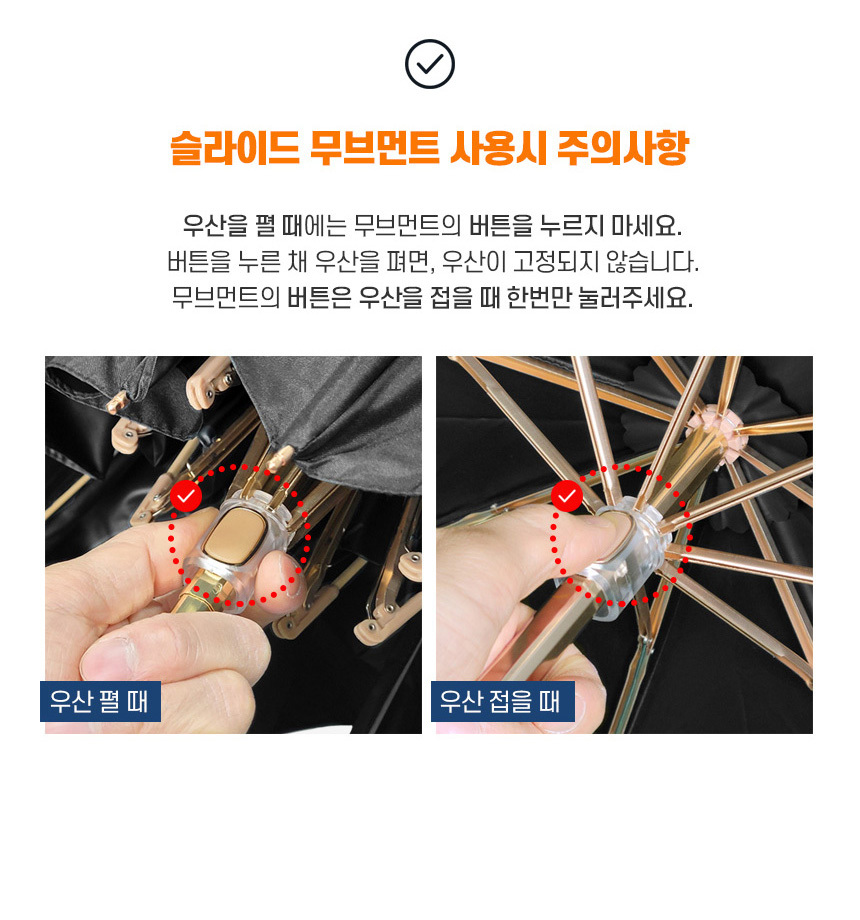 슬라이드 무브먼트 사용시 주의사항

우산을 펼 때에는 무브먼트의 버튼을 누르지 마세요.
버튼을 누른 채 우산을 펴면, 우산이 고정되지 않습니다.
무브먼트의 버튼은 우산을 접을 때 한번만 눌러주세요.

우산 펼 때

우산 접을 때