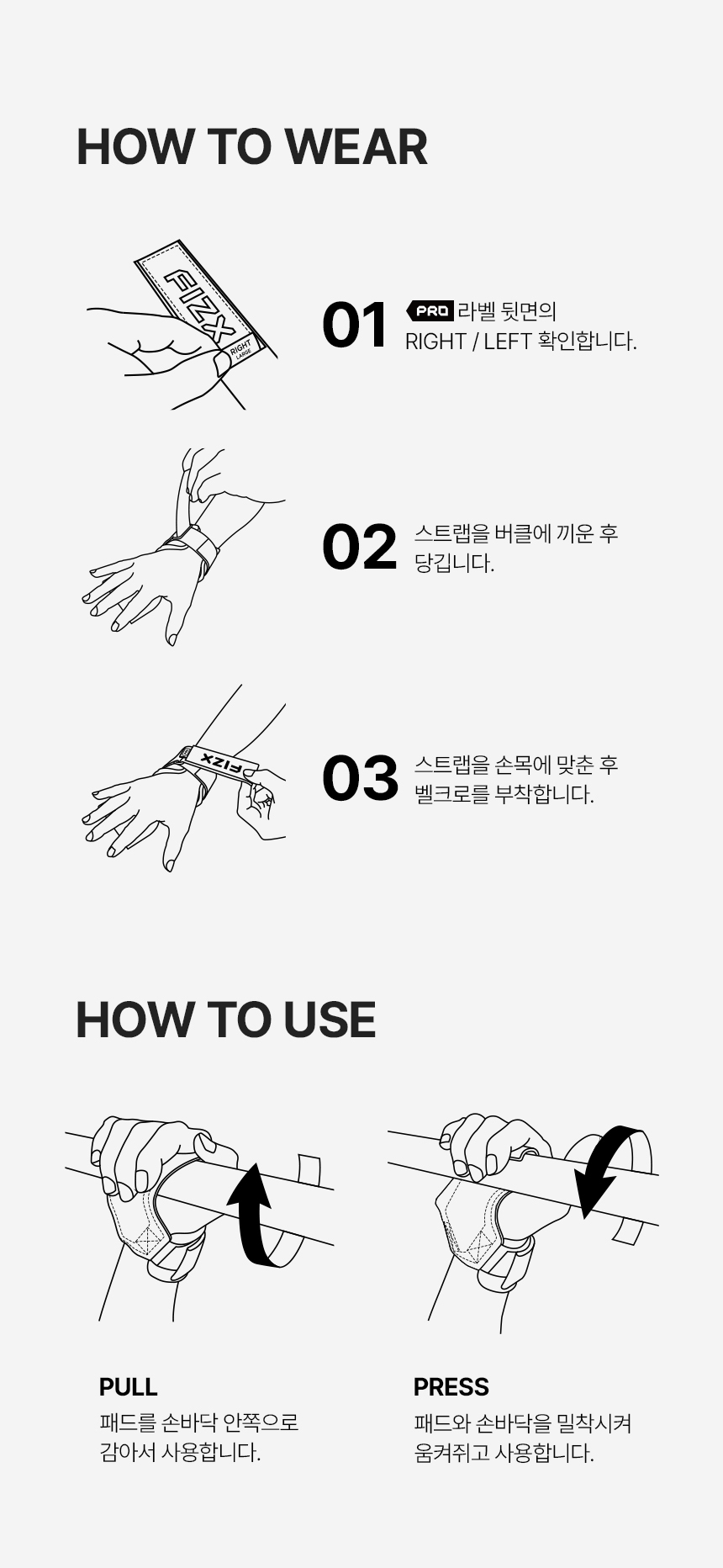 HOW TO WEAR

FIZX
RIGHT
LARGE

01 PRO 라벨 뒷면의 RIGHT / LEFT 확인합니다.

02 스트랩을 버클에 끼운 후 당깁니다.

FIZX

03 스트랩을 손목에 맞춘 후 벨크로를 부착합니다.

HOW TO USE

PULL
패드를 손바닥 안쪽으로 감아서 사용합니다.

PRESS
패드와 손바닥을 밀착시켜 움켜쥐고 사용합니다.