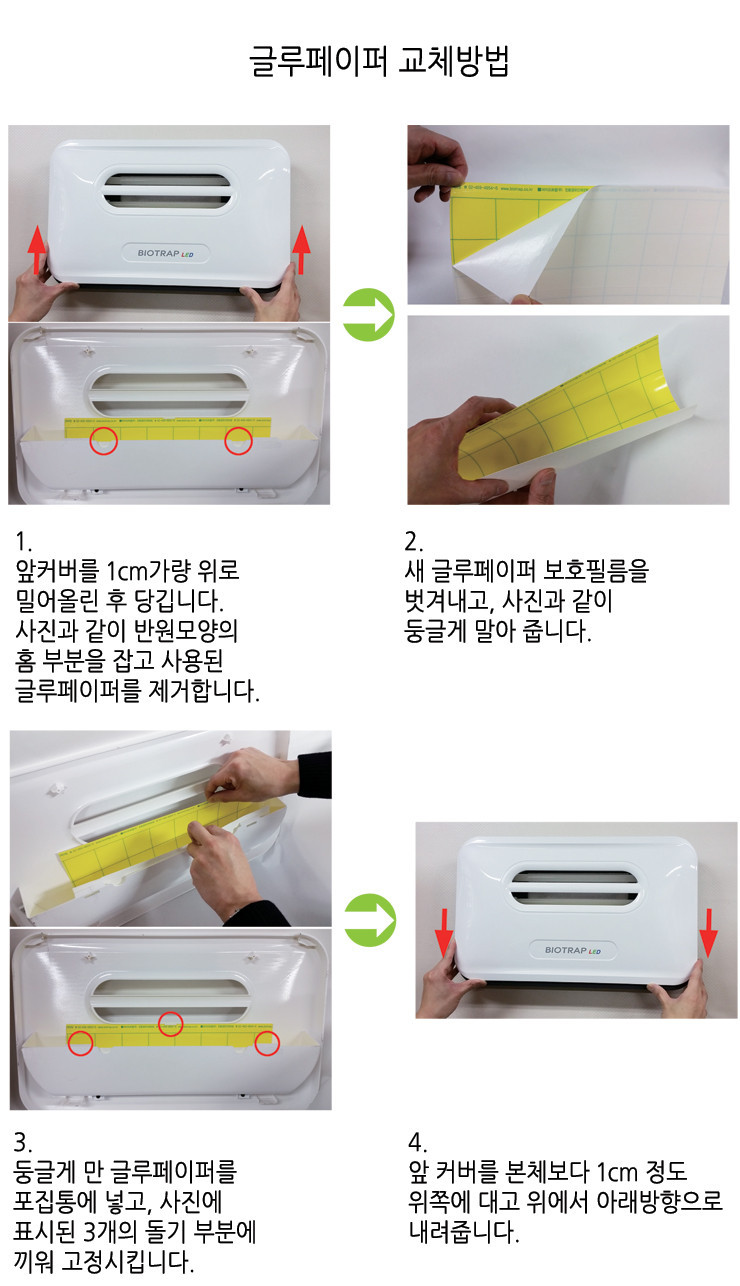 글루페이퍼 교체방법

BIOTRAP LED

1.
앞커버를 1cm가량 위로 밀어올린 후 당깁니다. 사진과 같이 반원모양의 홈 부분을 잡고 사용된 글루페이퍼를 제거합니다.

2.
새 글루페이퍼 보호필름을 벗겨내고, 사진과 같이 둥글게 말아 줍니다.

BIOTRAP LED

3.
둥글게 만 글루페이퍼를 포집통에 넣고, 사진에 표시된 3개의 돌기 부분에 끼워 고정시킵니다.

4.
앞 커버를 본체보다 1cm 정도 위쪽에 대고 위에서 아래방향으로 내려줍니다.