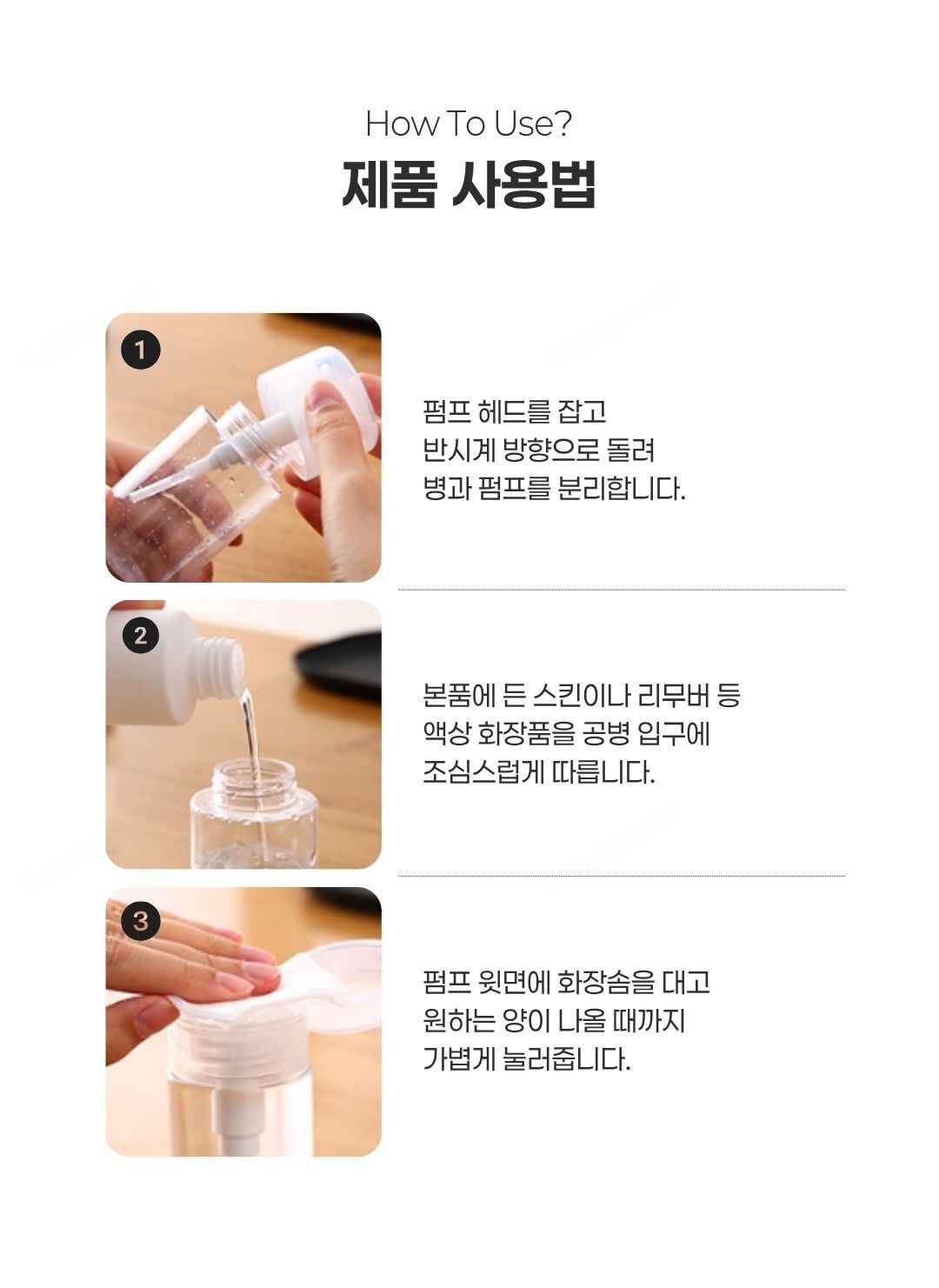 How To Use?

제품 사용법

1

펌프 헤드를 잡고
반시계 방향으로 돌려
병과 펌프를 분리합니다.

2

본품에 든 스킨이나 리무버 등
액상 화장품을 공병 입구에
조심스럽게 따릅니다.

3

펌프 윗면에 화장솜을 대고
원하는 양이 나올 때까지
가볍게 눌러줍니다.