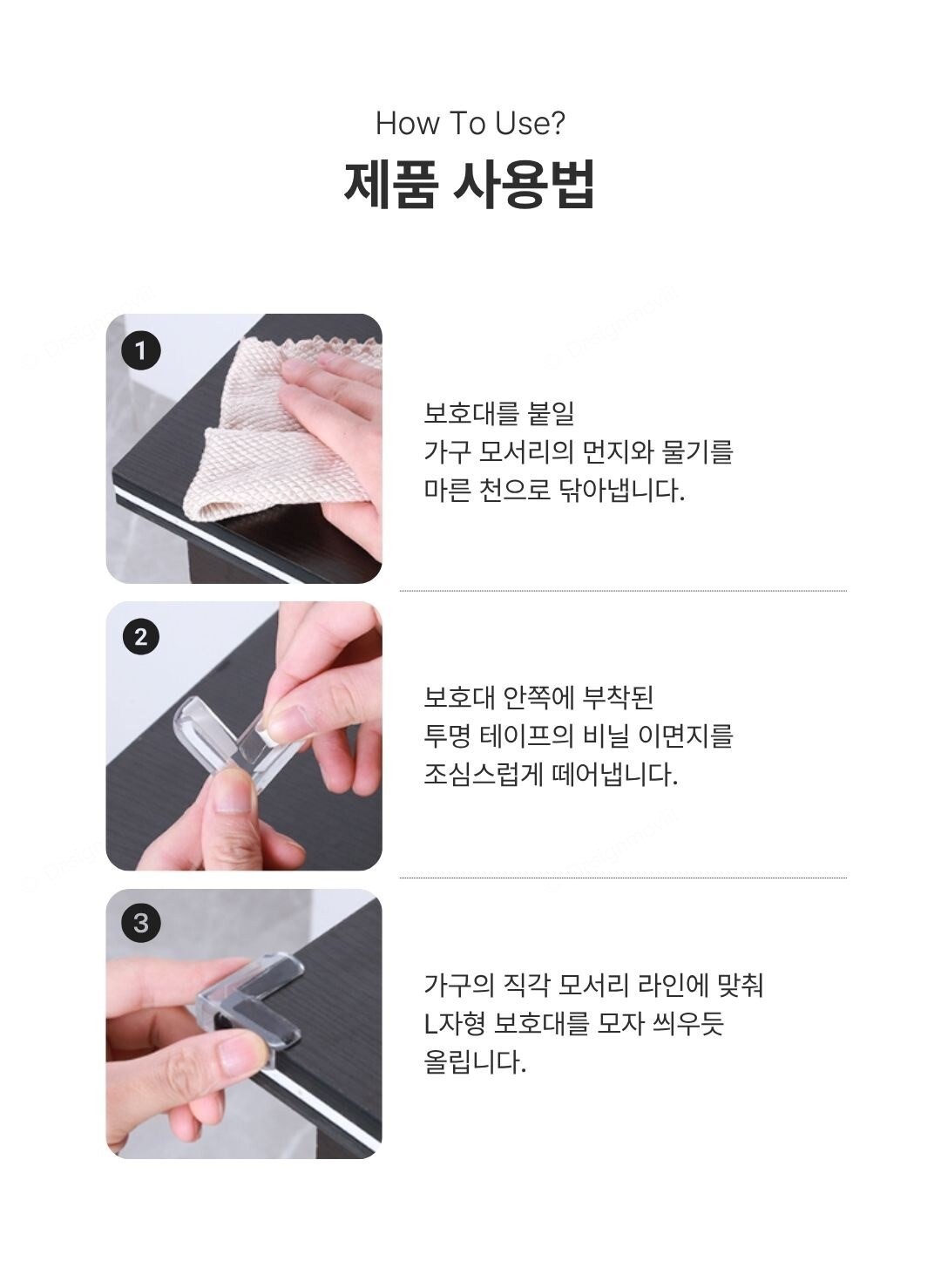 How To Use?
제품 사용법

1

보호대를 붙일 가구 모서리의 먼지와 물기를 마른 천으로 닦아냅니다.

2

보호대 안쪽에 부착된 투명 테이프의 비닐 이면지를 조심스럽게 떼어냅니다.

3

가구의 직각 모서리 라인에 맞춰 L자형 보호대를 모자 씌우듯 올립니다.