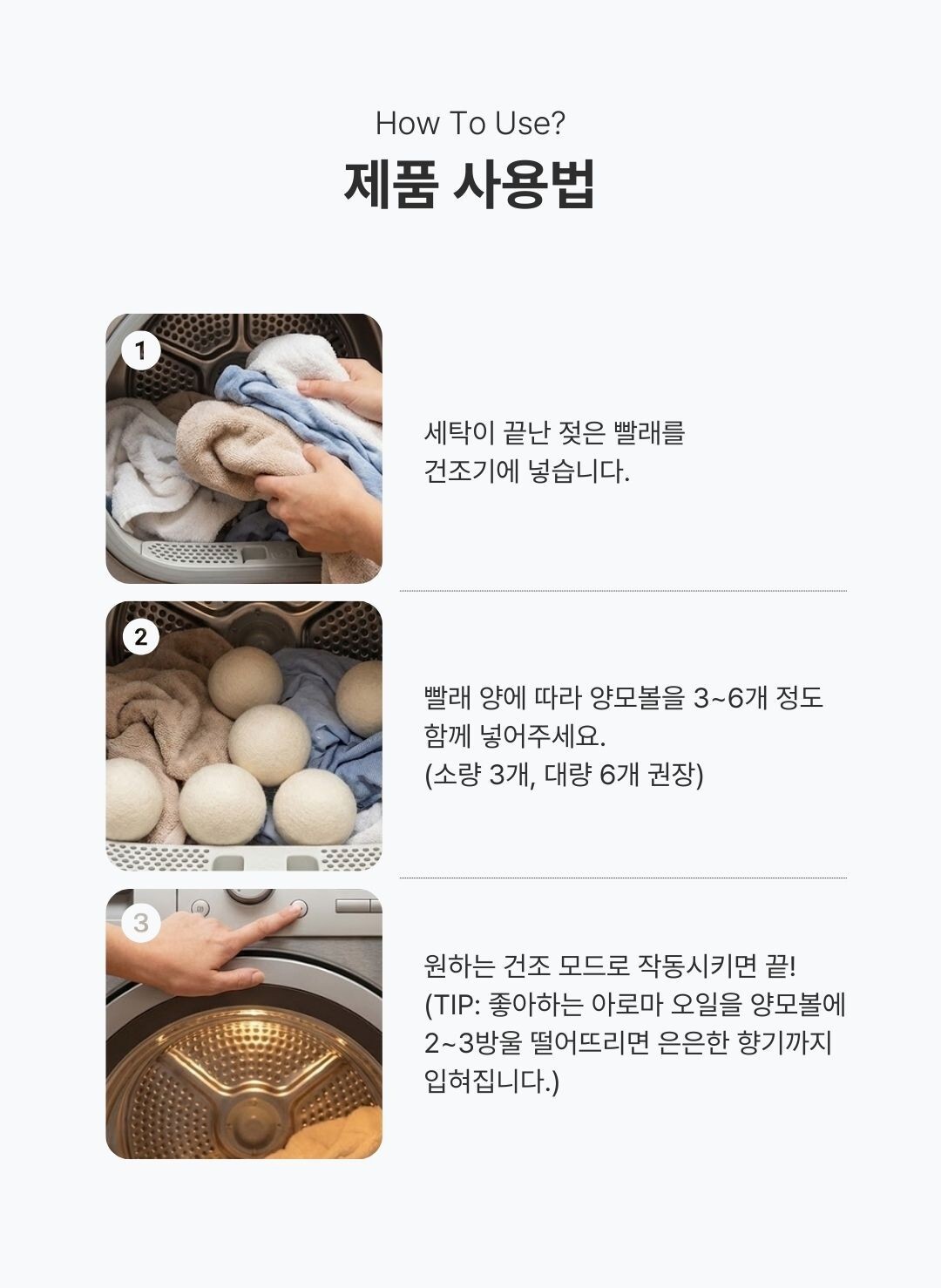 How To Use?

제품 사용법

1

세탁이 끝난 젖은 빨래를 건조기에 넣습니다.

2

빨래 양에 따라 양모볼을 3~6개 정도 함께 넣어주세요.
(소량 3개, 대량 6개 권장)

3

원하는 건조 모드로 작동시키면 끝!
(TIP: 좋아하는 아로마 오일을 양모볼에 2~3방울 떨어뜨리면 은은한 향기까지 입혀집니다.)