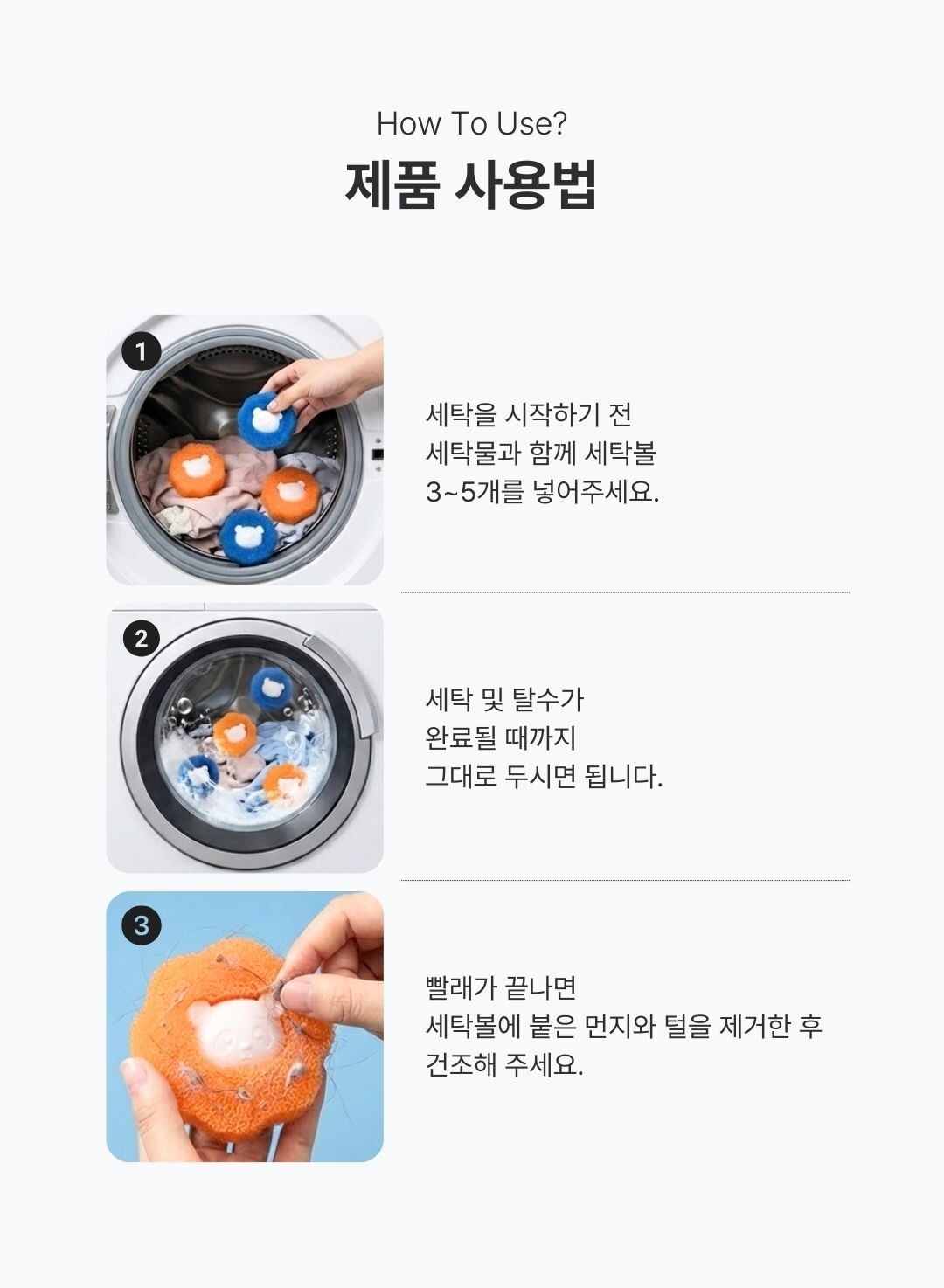 How To Use?
제품 사용법

1

세탁을 시작하기 전
세탁물과 함께 세탁볼
3~5개를 넣어주세요.

2

세탁 및 탈수가
완료될 때까지
그대로 두시면 됩니다.

3

빨래가 끝나면
세탁볼에 붙은 먼지와 털을 제거한 후
건조해 주세요.