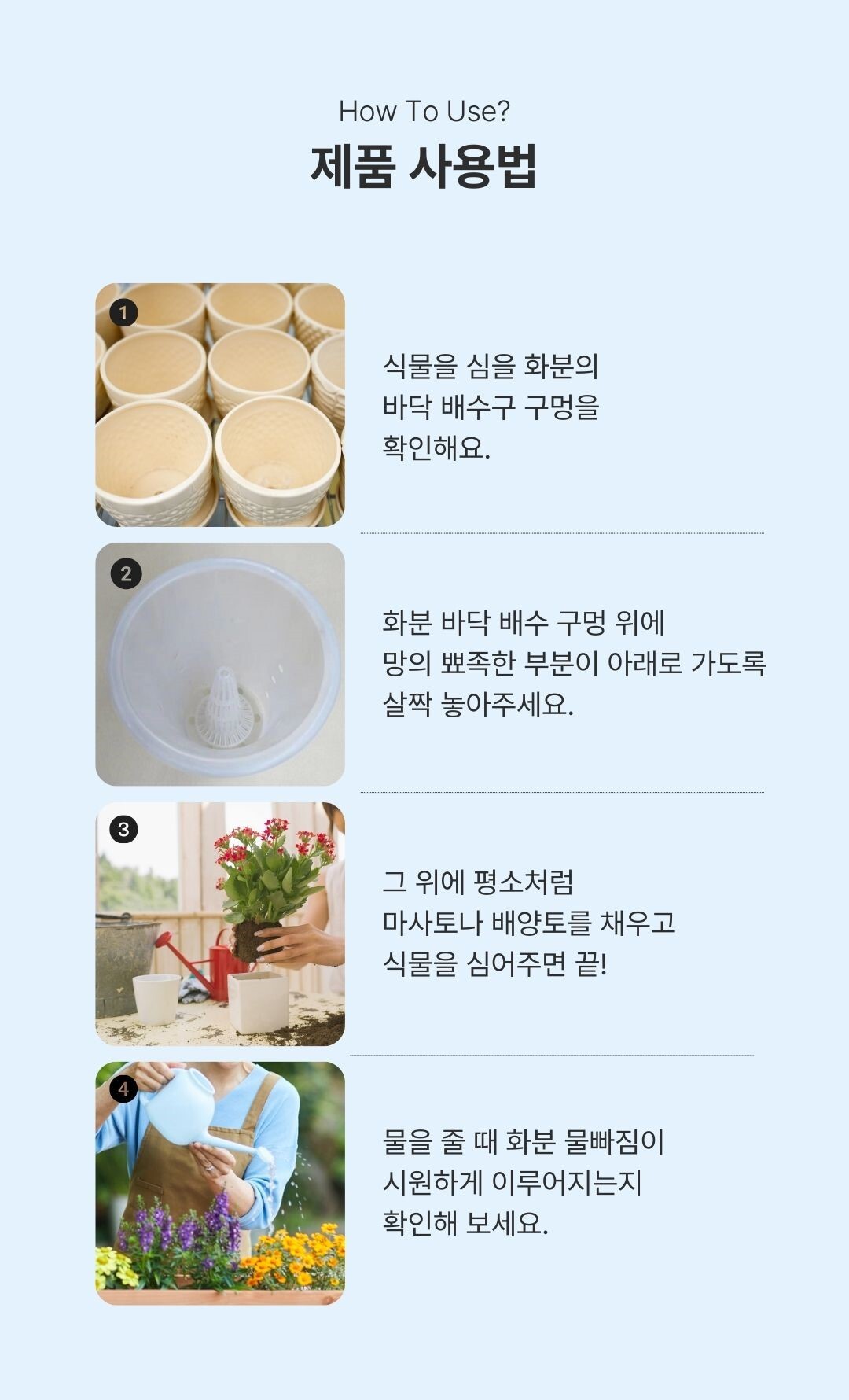 How To Use?
제품 사용법

1

식물을 심을 화분의 바닥 배수구 구멍을 확인해요.

2

화분 바닥 배수 구멍 위에 망의 뾰족한 부분이 아래로 가도록 살짝 놓아주세요.

3

그 위에 평소처럼 마사토나 배양토를 채우고 식물을 심어주면 끝!

4

물을 줄 때 화분 물빠짐이 시원하게 이루어지는지 확인해 보세요.