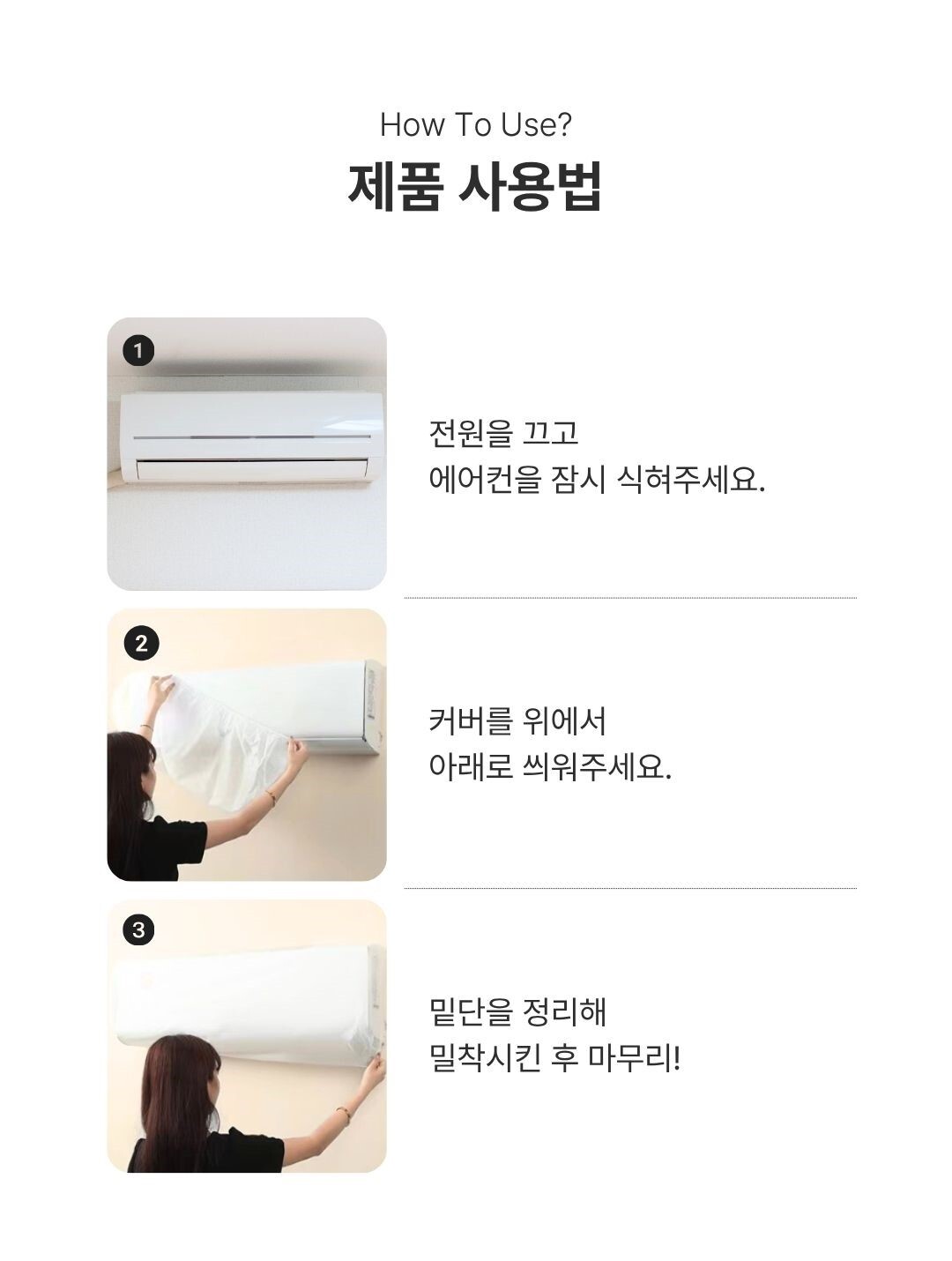 How To Use?
제품 사용법

1

전원을 끄고
에어컨을 잠시 식혀주세요.

2

커버를 위에서
아래로 씌워주세요.

3

밑단을 정리해
밀착시킨 후 마무리!