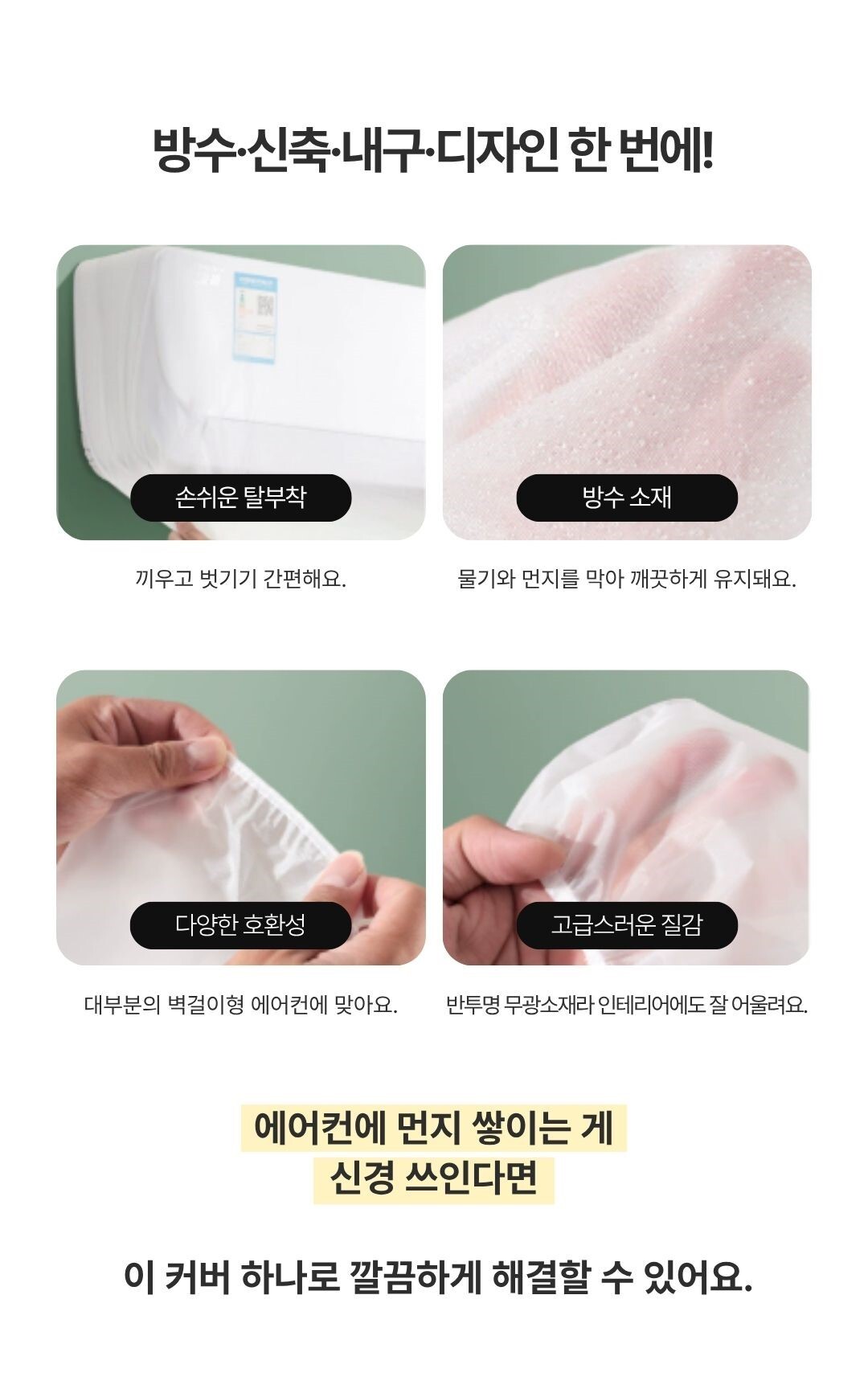 방수·신축·내구·디자인 한 번에!

손쉬운 탈부착

끼우고 벗기기 간편해요.

방수 소재

물기와 먼지를 막아 깨끗하게 유지돼요.

다양한 호환성

대부분의 벽걸이형 에어컨에 맞아요.

고급스러운 질감

반투명 무광소재라 인테리어에도 잘 어울려요.

에어컨에 먼지 쌓이는 게
신경 쓰인다면

이 커버 하나로 깔끔하게 해결할 수 있어요.