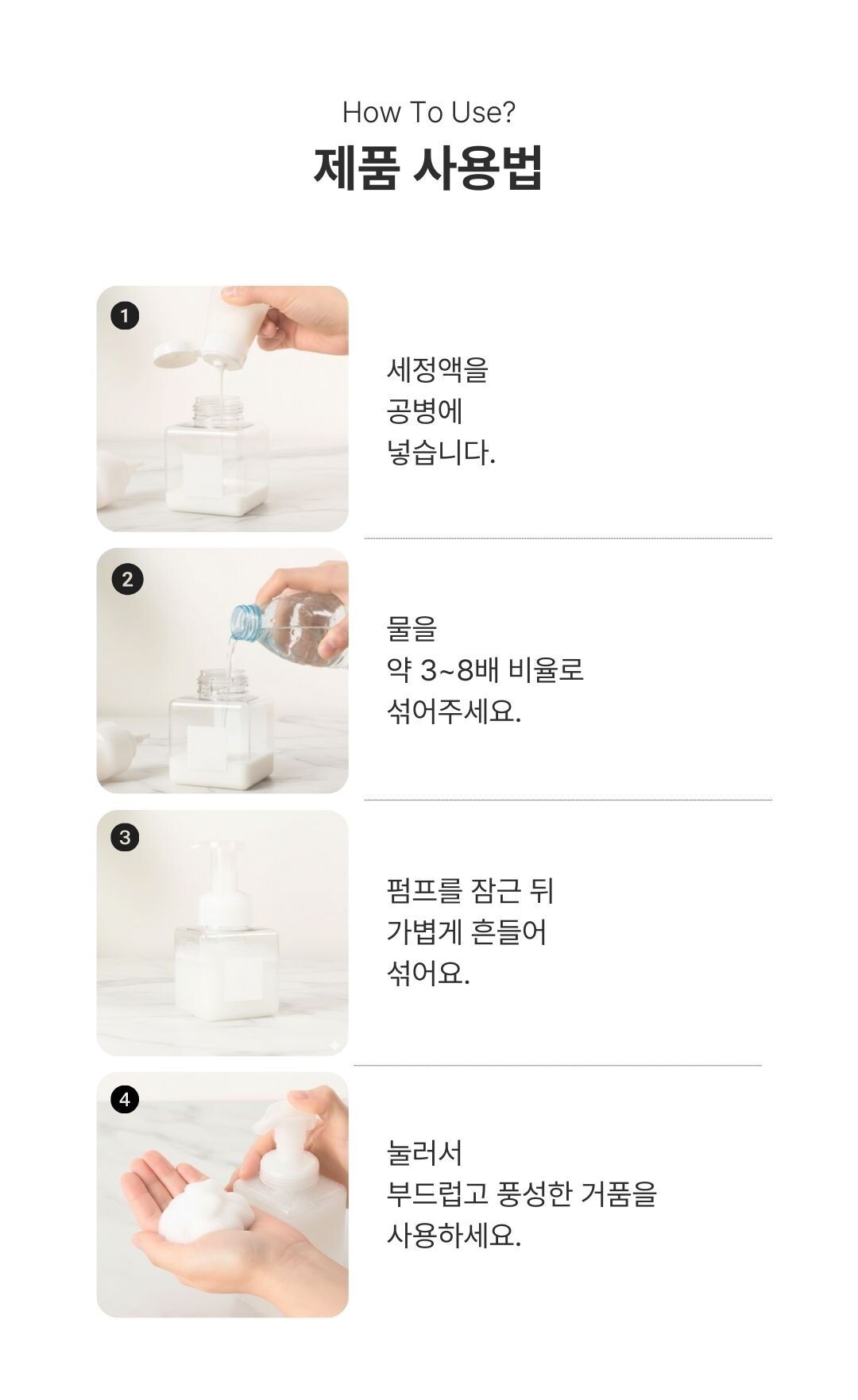 How To Use?
제품 사용법

1

세정액을
공병에
넣습니다.

2

물을
약 3~8배 비율로
섞어주세요.

3

펌프를 잠근 뒤
가볍게 흔들어
섞어요.

4

눌러서
부드럽고 풍성한 거품을
사용하세요.