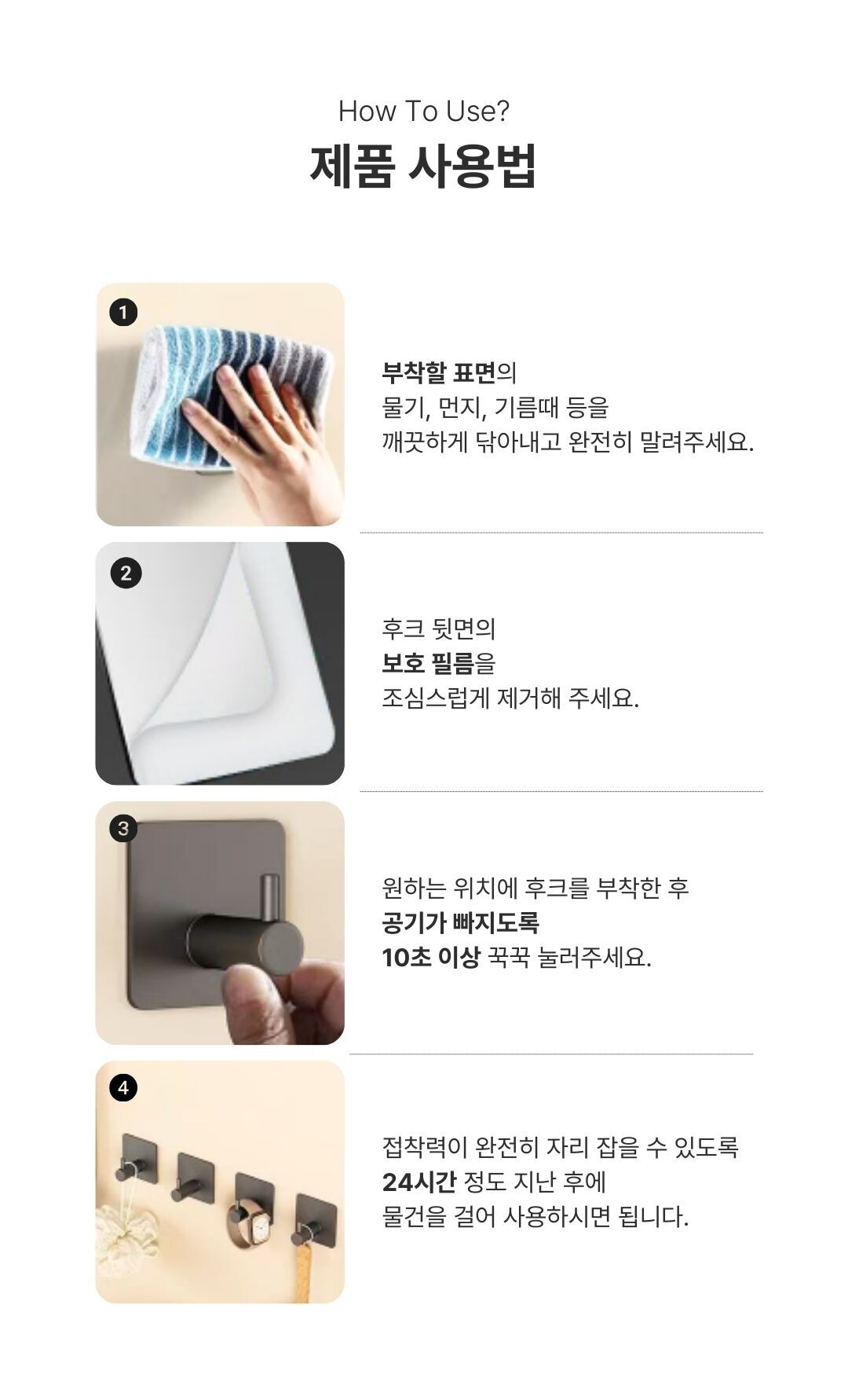 How To Use?
제품 사용법

1

부착할 표면의
물기, 먼지, 기름때 등을
깨끗하게 닦아내고 완전히 말려주세요.

2

후크 뒷면의
보호 필름을
조심스럽게 제거해 주세요.

3

원하는 위치에 후크를 부착한 후
공기가 빠지도록
10초 이상 꾹꾹 눌러주세요.

4

접착력이 완전히 자리 잡을 수 있도록
24시간 정도 지난 후에
물건을 걸어 사용하시면 됩니다.