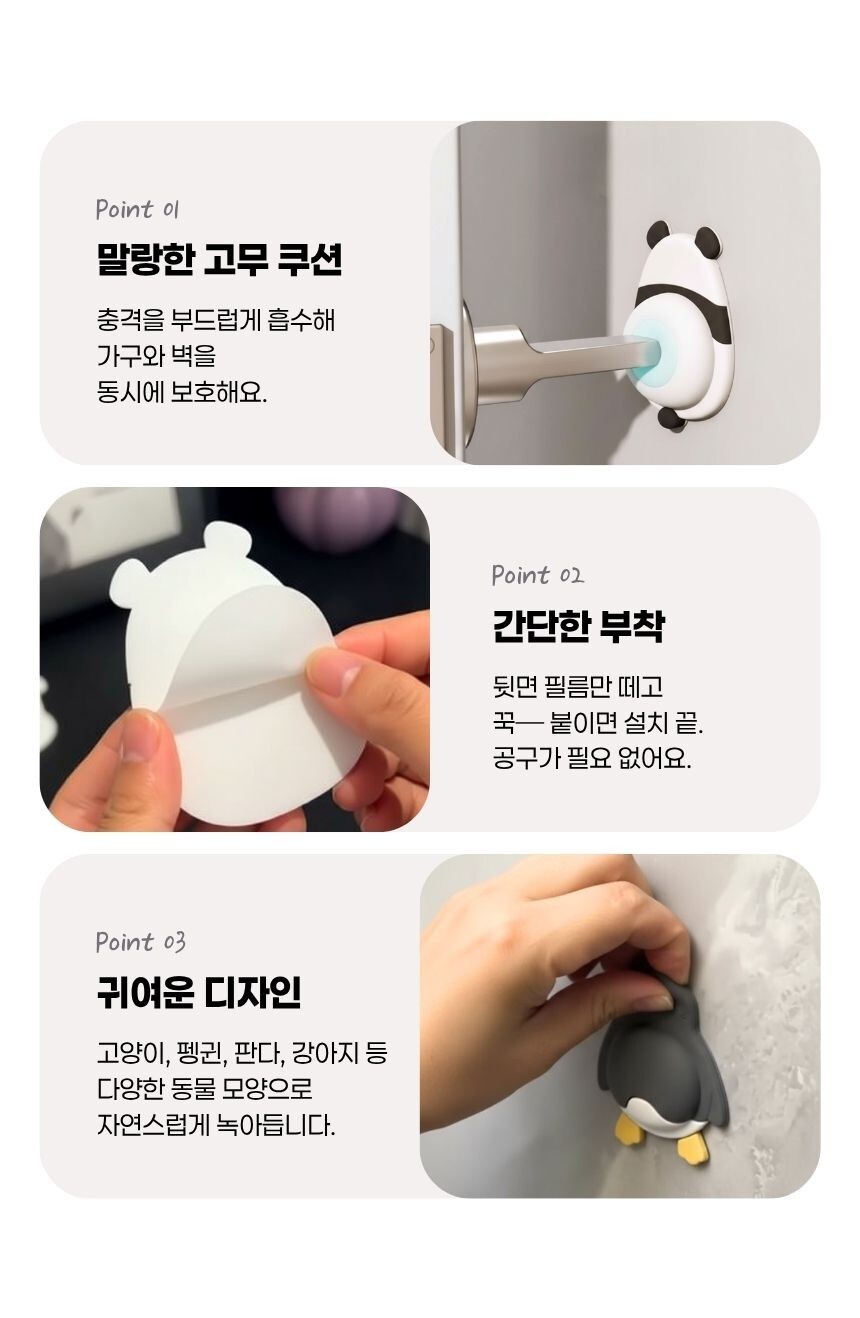 Point 01

말랑한 고무 쿠션

충격을 부드럽게 흡수해
가구와 벽을
동시에 보호해요.

Point 02

간단한 부착

뒷면 필름만 떼고
꾹— 붙이면 설치 끝.
공구가 필요 없어요.

Point 03

귀여운 디자인

고양이, 펭귄, 판다, 강아지 등
다양한 동물 모양으로
자연스럽게 녹아듭니다.