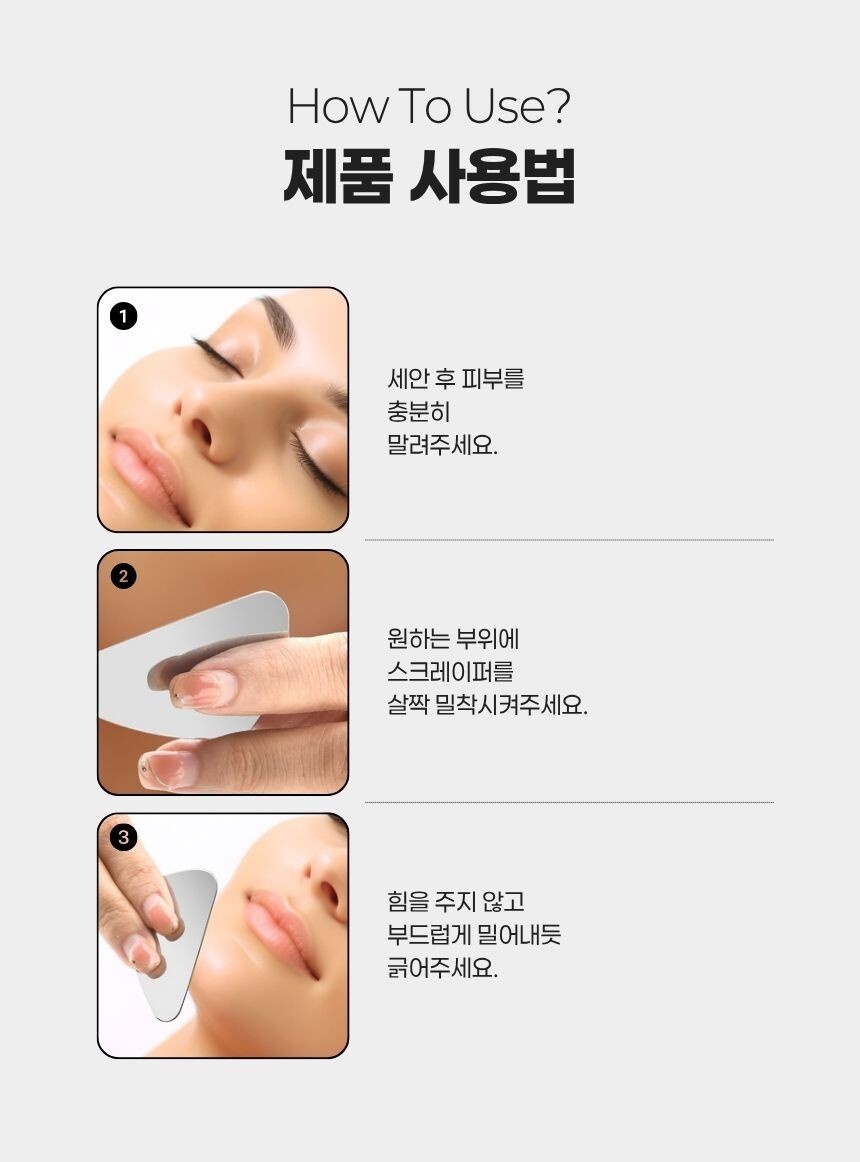 How To Use?
제품 사용법

1

세안 후 피부를
충분히
말려주세요.

2

원하는 부위에
스크레이퍼를
살짝 밀착시켜주세요.

3

힘을 주지 않고
부드럽게 밀어내듯
긁어주세요.