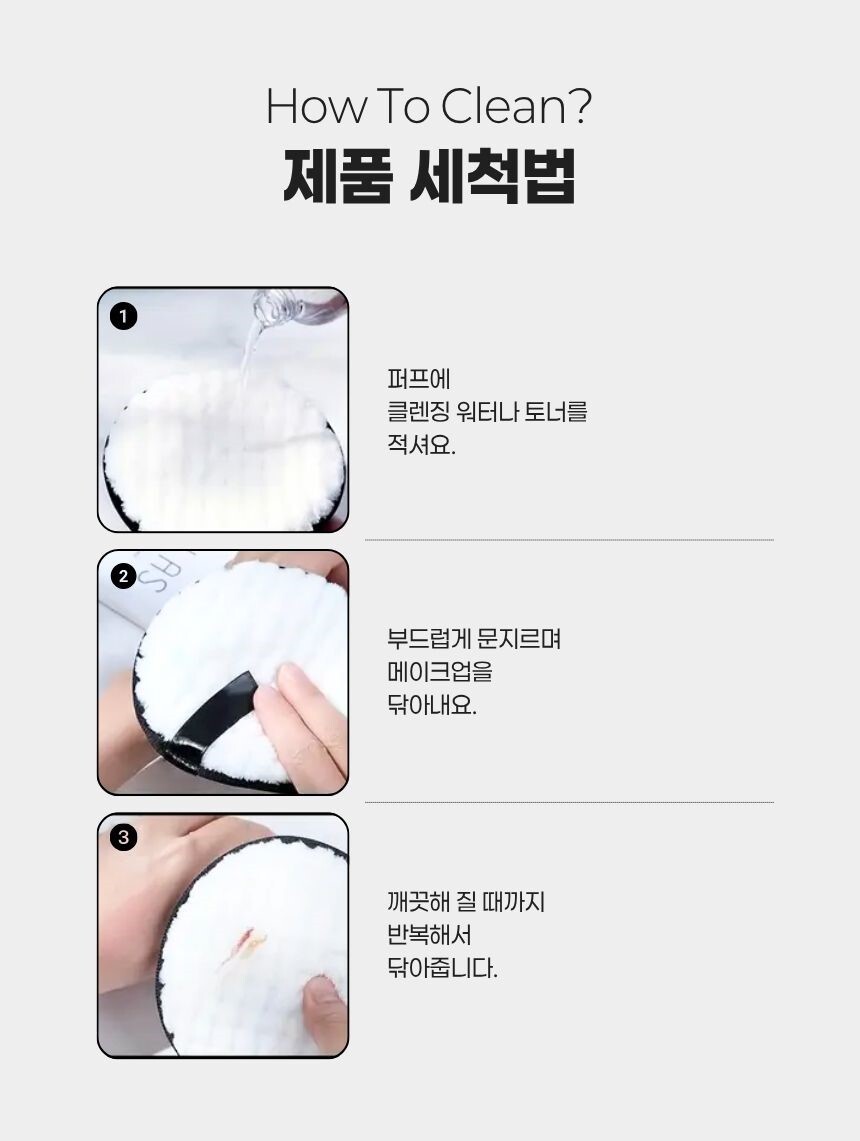 How To Clean?
제품 세척법

1

퍼프에
클렌징 워터나 토너를
적셔요.

2

부드럽게 문지르며
메이크업을
닦아내요.

3

깨끗해 질 때까지
반복해서
닦아줍니다.