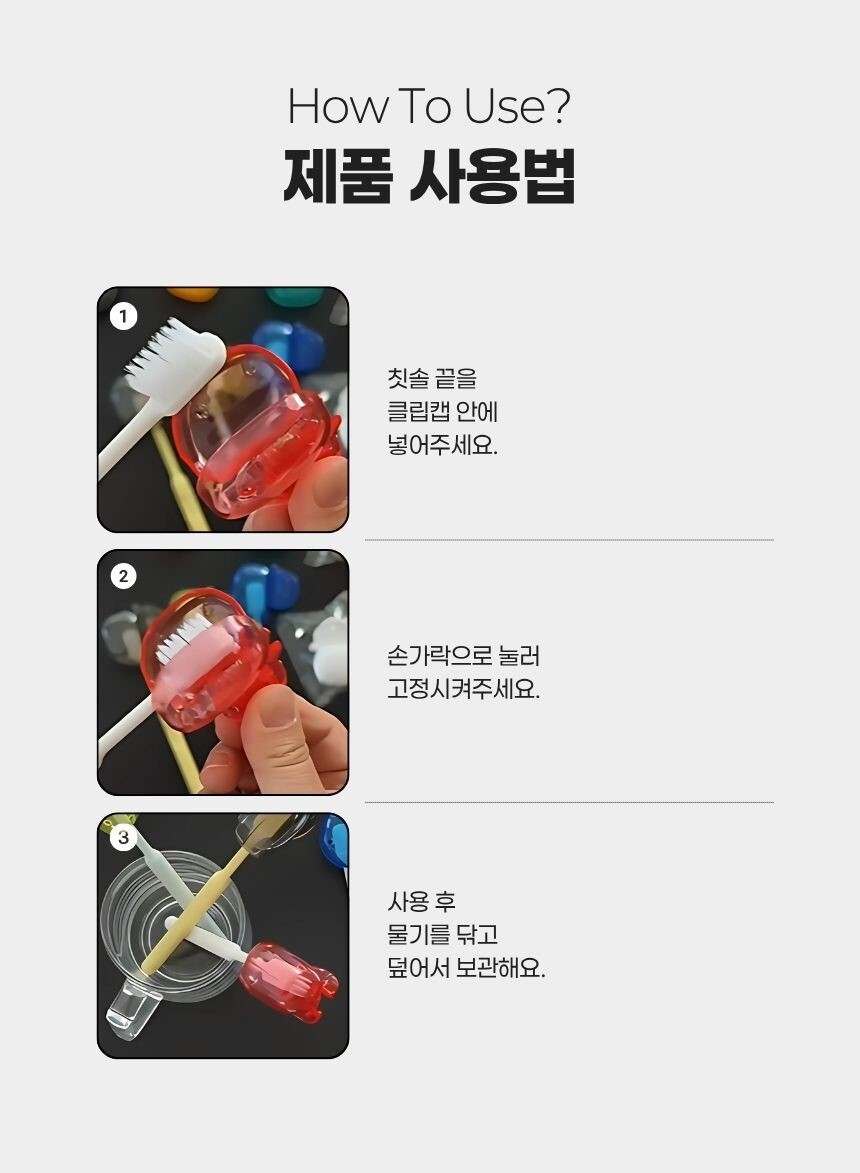 How To Use?
제품 사용법

1

칫솔 끝을
클립캡 안에
넣어주세요.

2

손가락으로 눌러
고정시켜주세요.

3

사용 후
물기를 닦고
덮어서 보관해요.