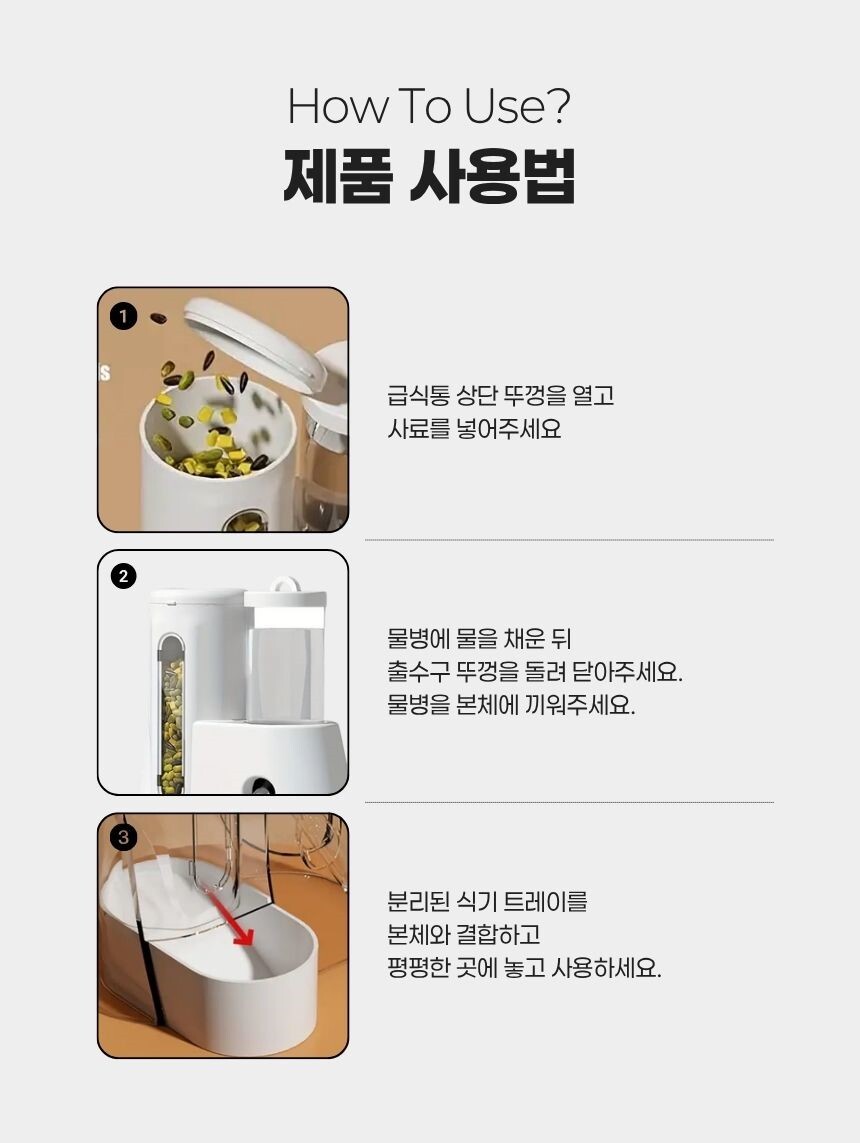 How To Use?
제품 사용법

1

급식통 상단 뚜껑을 열고
사료를 넣어주세요

2

물병에 물을 채운 뒤
출수구 뚜껑을 돌려 닫아주세요.
물병을 본체에 끼워주세요.

3

분리된 식기 트레이를
본체와 결합하고
평평한 곳에 놓고 사용하세요.