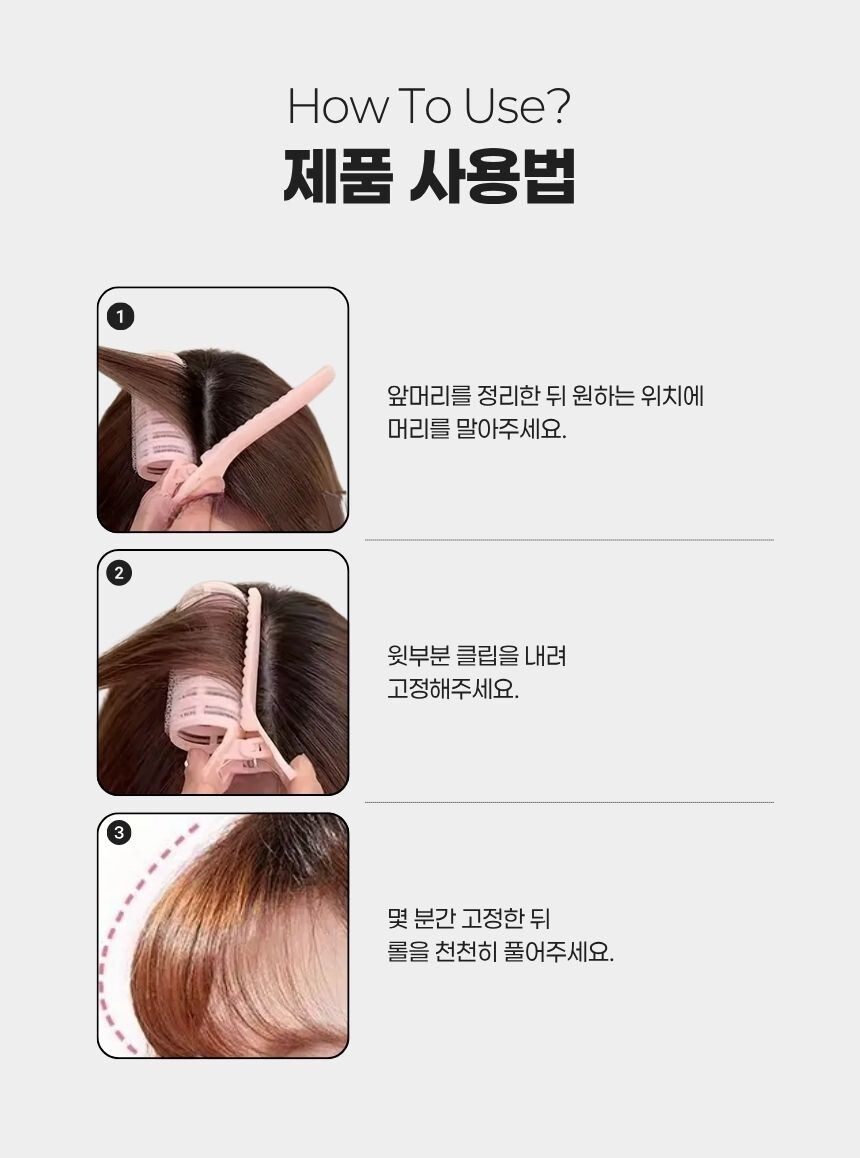 How To Use?
제품 사용법

1

앞머리를 정리한 뒤 원하는 위치에 머리를 말아주세요.

2

윗부분 클립을 내려 고정해주세요.

3

몇 분간 고정한 뒤 롤을 천천히 풀어주세요.