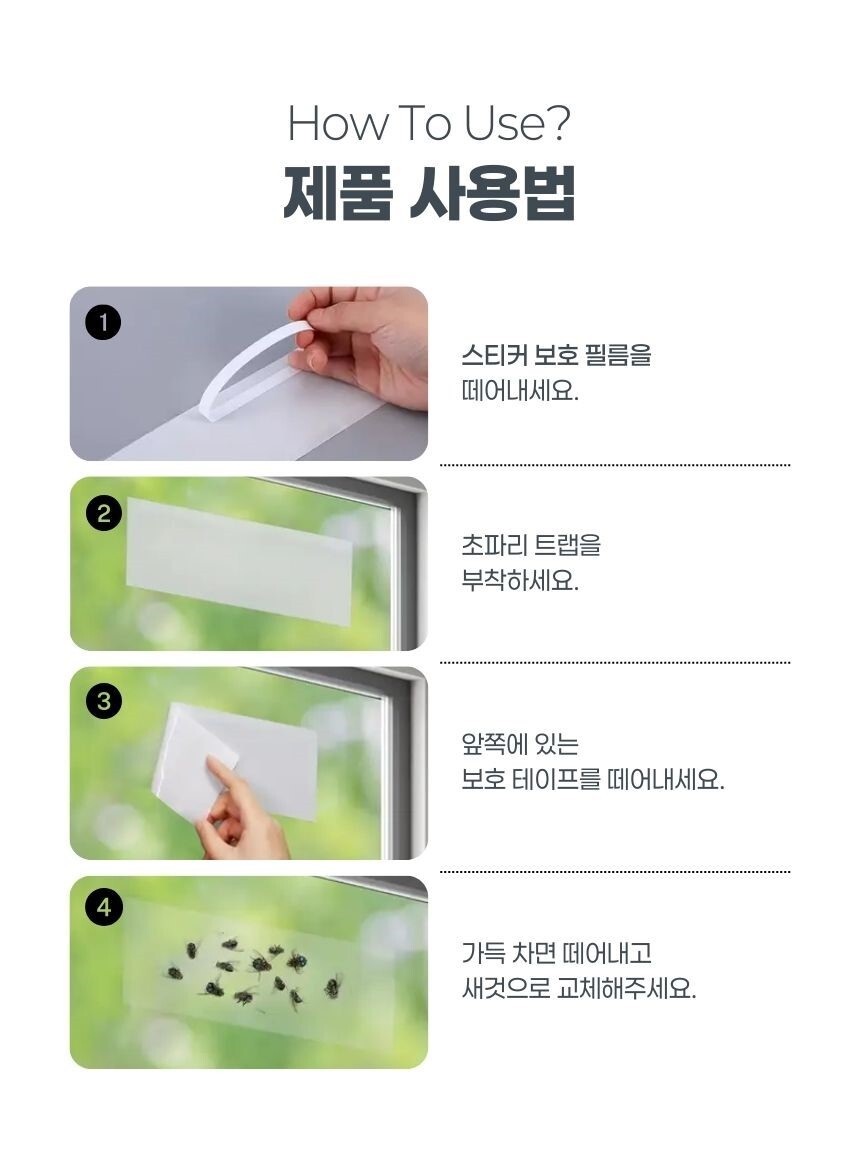 How To Use?
제품 사용법

1

스티커 보호 필름을 떼어내세요.

2

초파리 트랩을 부착하세요.

3

앞쪽에 있는 보호 테이프를 떼어내세요.

4

가득 차면 떼어내고 새것으로 교체해주세요.