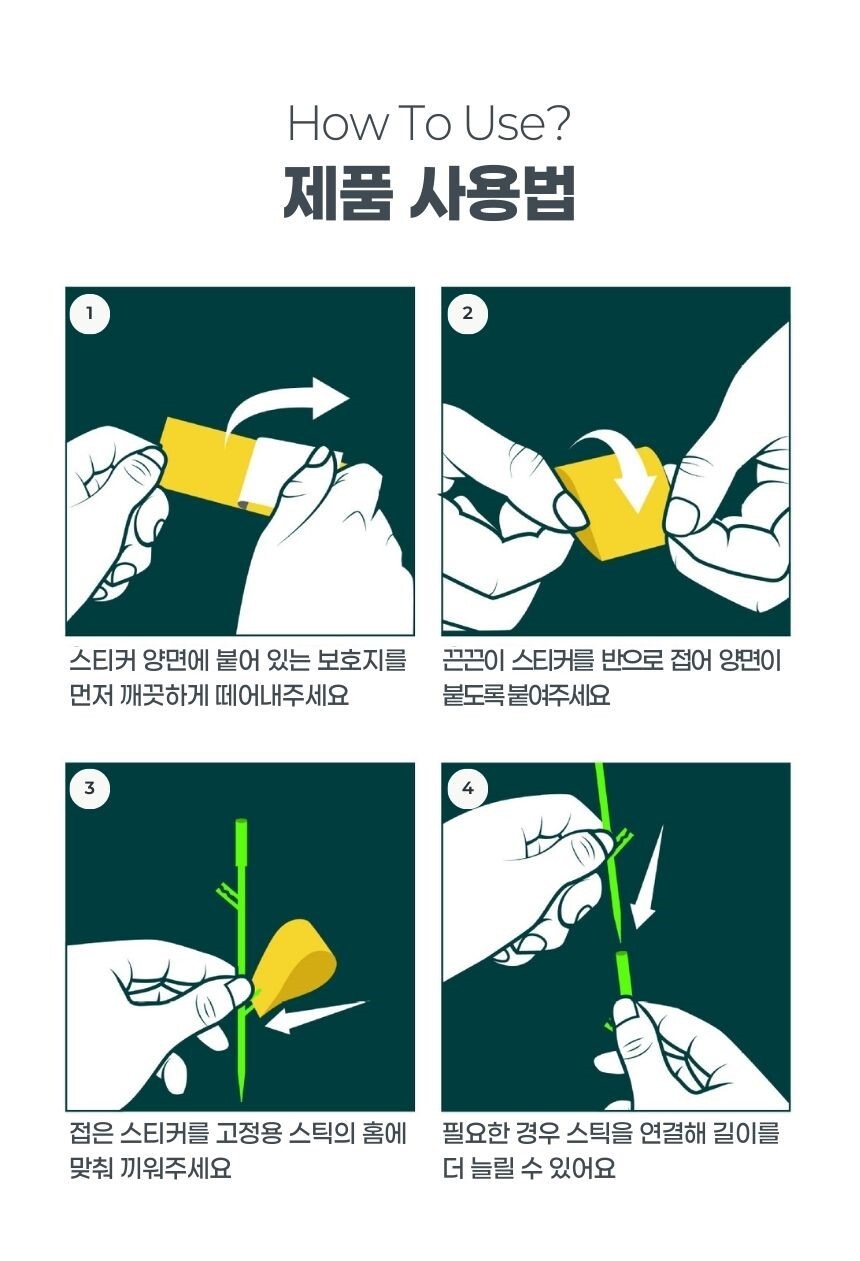 How To Use?
제품 사용법

1

스티커 양면에 붙어 있는 보호지를 먼저 깨끗하게 떼어내주세요

2

끈끈이 스티커를 반으로 접어 양면이 붙도록 붙여주세요

3

접은 스티커를 고정용 스틱의 홈에 맞춰 끼워주세요

4

필요한 경우 스틱을 연결해 길이를 더 늘릴 수 있어요