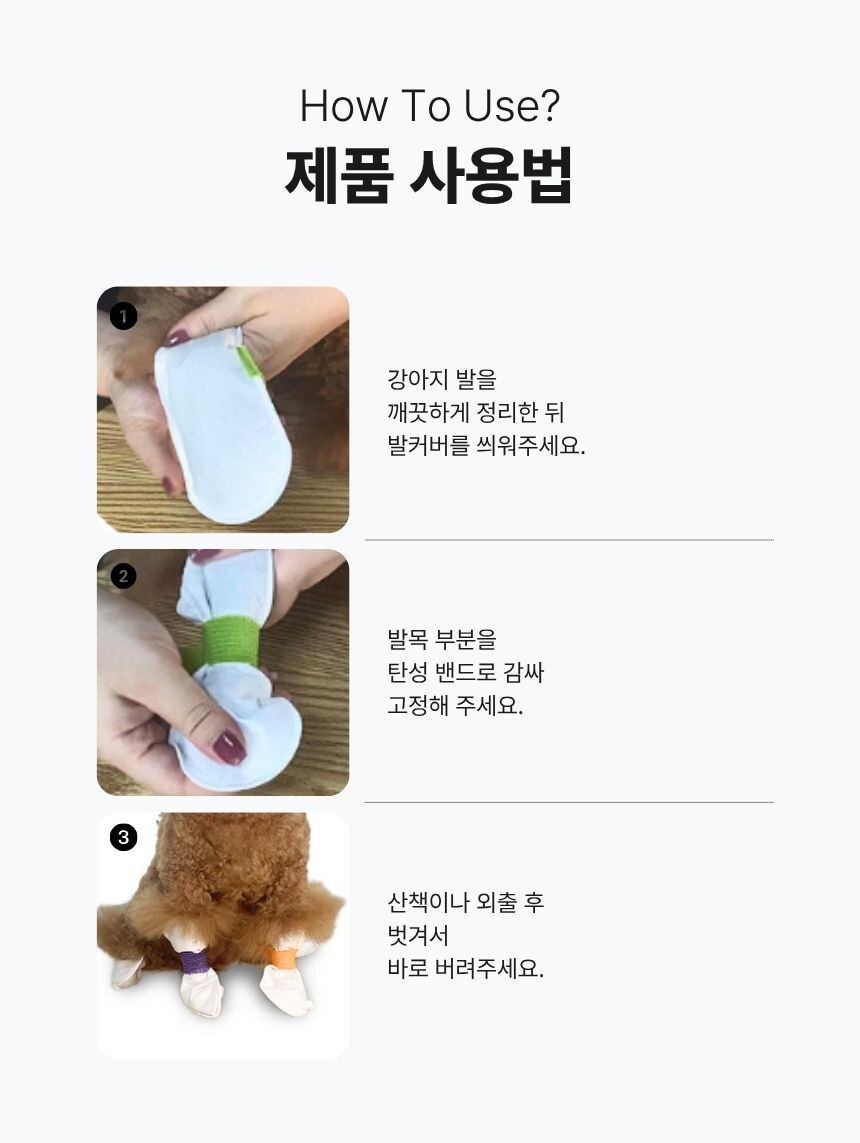 How To Use?
제품 사용법

1

강아지 발을
깨끗하게 정리한 뒤
발커버를 씌워주세요.

2

발목 부분을
탄성 밴드로 감싸
고정해 주세요.

3

산책이나 외출 후
벗겨서
바로 버려주세요.