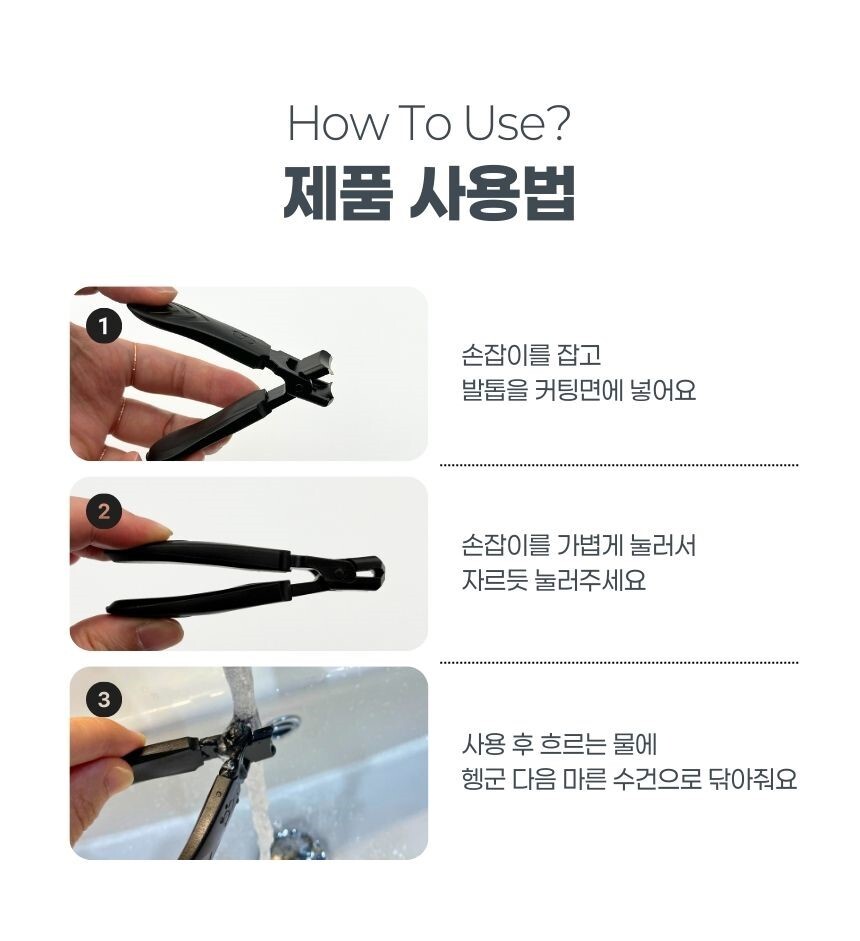 How To Use?
제품 사용법

1

손잡이를 잡고
발톱을 커팅면에 넣어요

2

손잡이를 가볍게 눌러서
자르듯 눌러주세요

3

사용 후 흐르는 물에
헹군 다음 마른 수건으로 닦아줘요