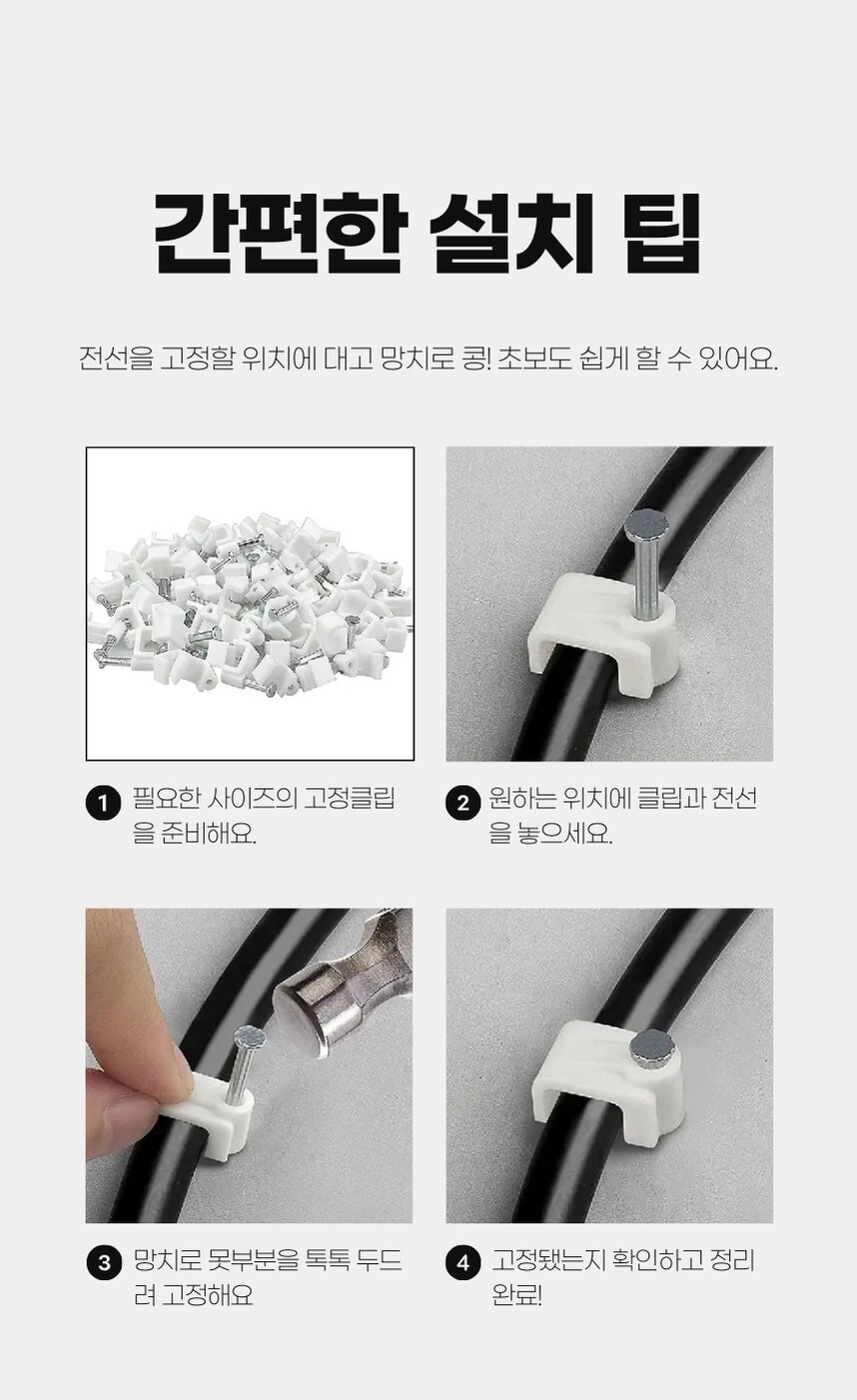 간편한 설치 팁

전선을 고정할 위치에 대고 망치로 콩! 초보도 쉽게 할 수 있어요.

1 필요한 사이즈의 고정클립을 준비해요.

2 원하는 위치에 클립과 전선을 놓으세요.

3 망치로 못부분을 톡톡 두드려 고정해요

4 고정됐는지 확인하고 정리 완료!