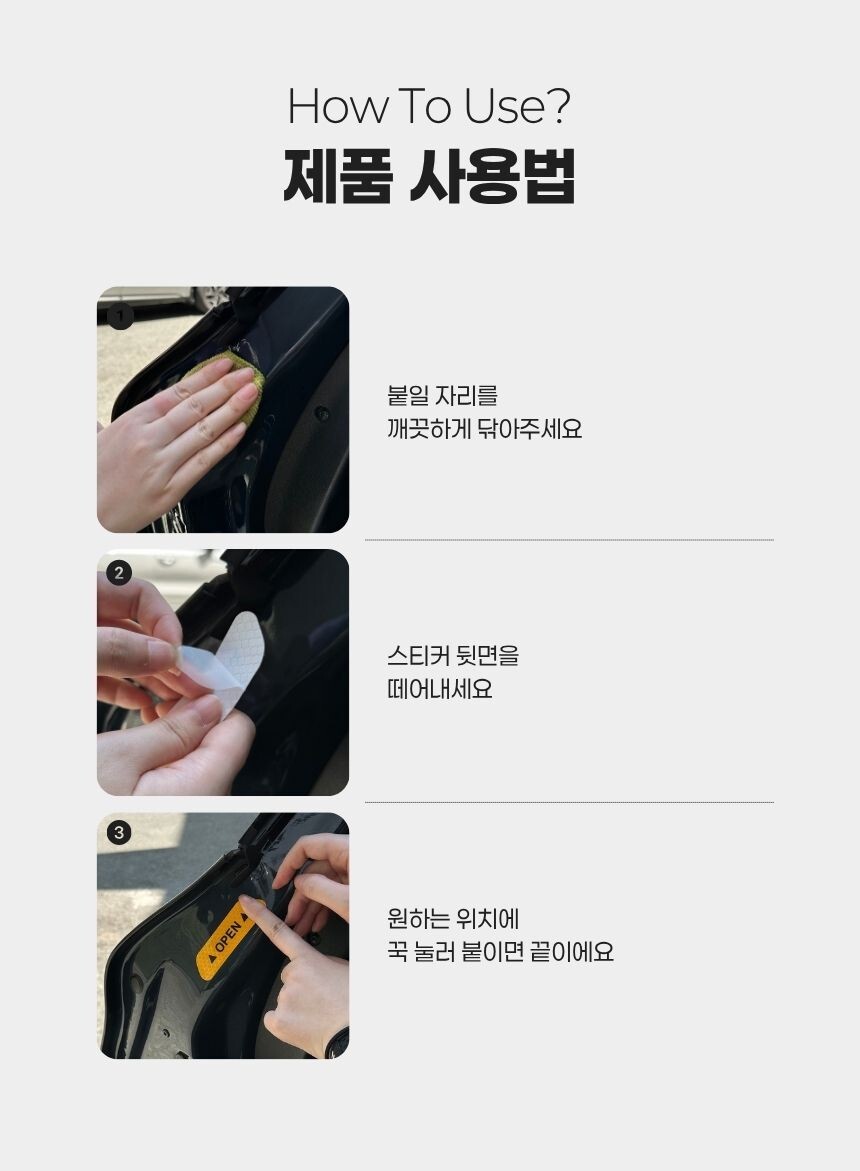 How To Use?
제품 사용법

1

붙일 자리를
깨끗하게 닦아주세요

2

스티커 뒷면을
떼어내세요

3

▲ OPEN ▲

원하는 위치에
꾹 눌러 붙이면 끝이에요