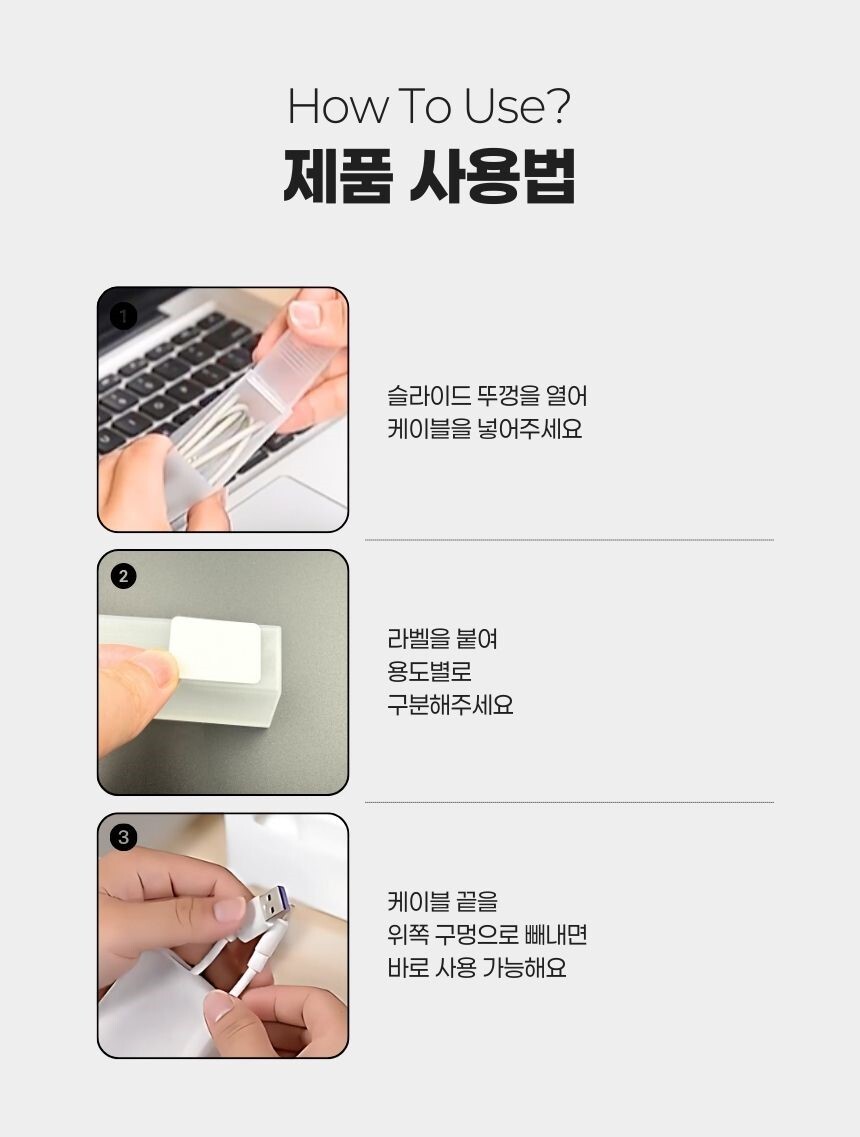 How To Use?
제품 사용법

1

슬라이드 뚜껑을 열어
케이블을 넣어주세요

2

라벨을 붙여
용도별로
구분해주세요

3

케이블 끝을
위쪽 구멍으로 빼내면
바로 사용 가능해요