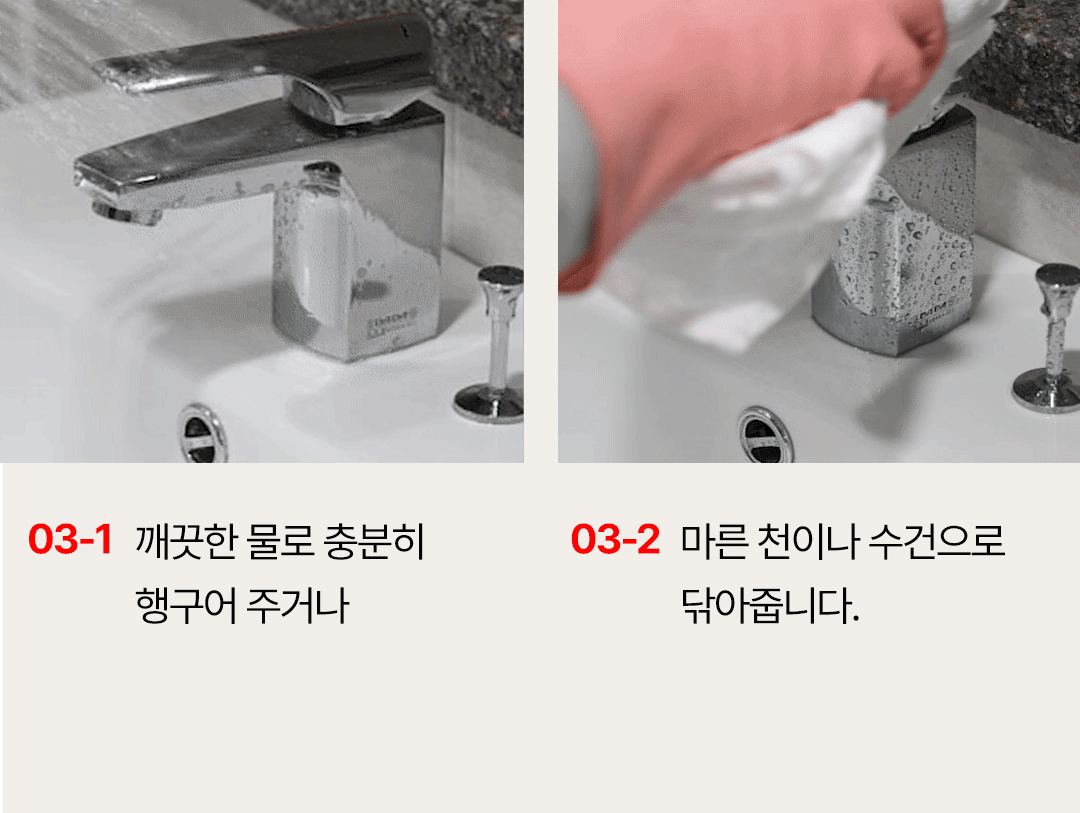 03-1 깨끗한 물로 충분히 행구어 주거나

03-2 마른 천이나 수건으로 닦아줍니다.