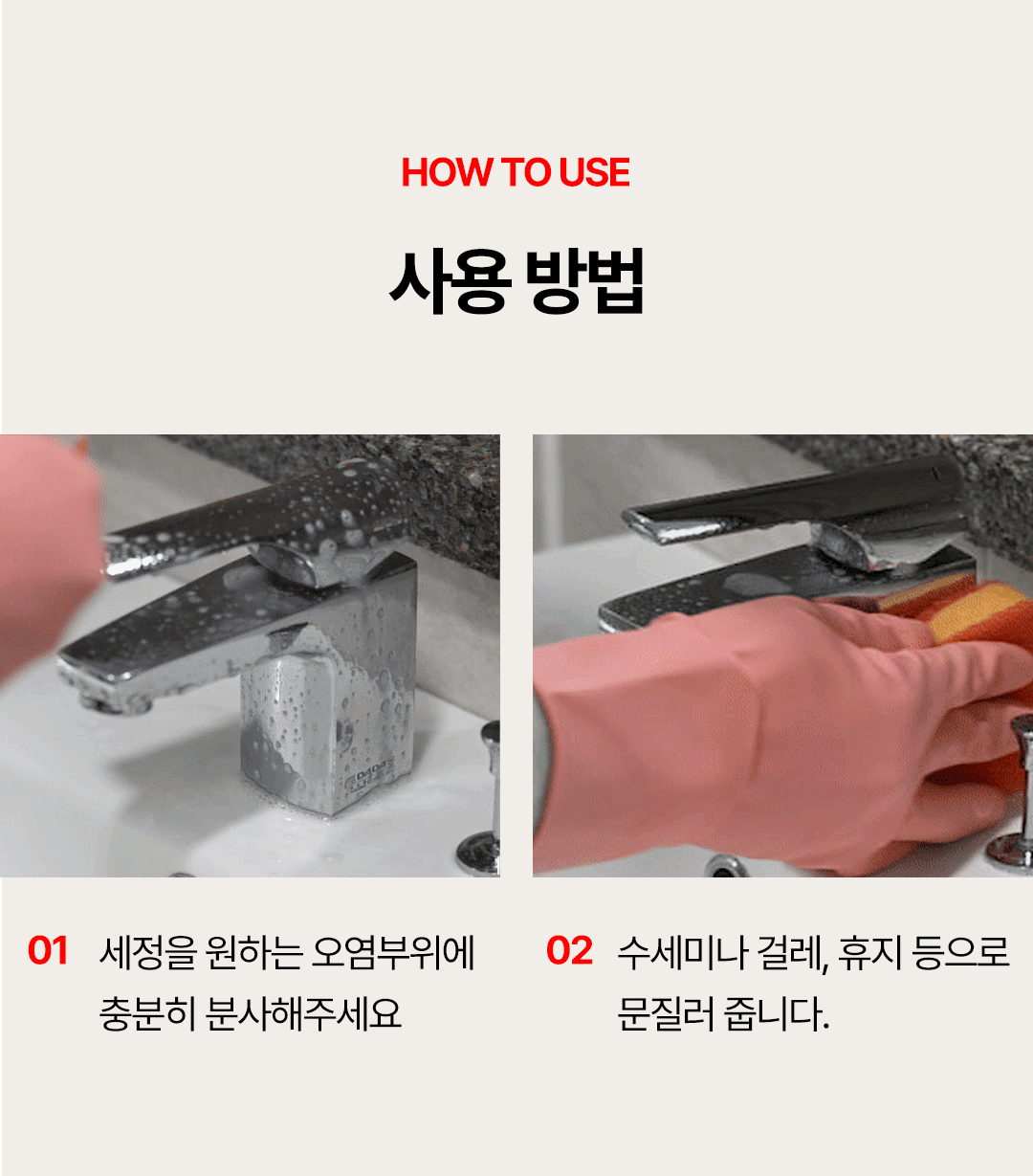 HOW TO USE

사용 방법

01 세정을 원하는 오염부위에 충분히 분사해주세요

02 수세미나 걸레, 휴지 등으로 문질러 줍니다.